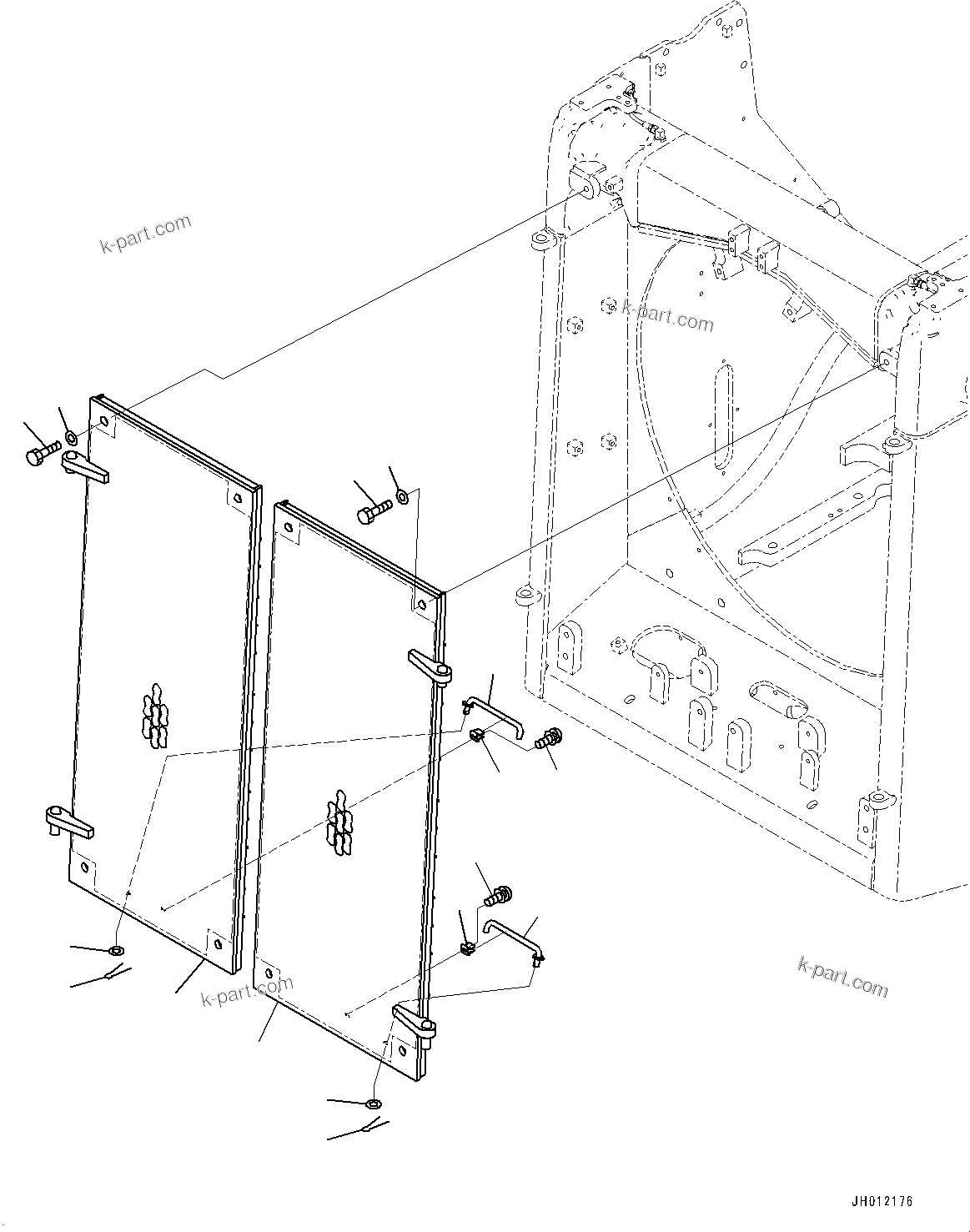 k-part.com

k-part.com

k-part.com

k-part.com

JH012176