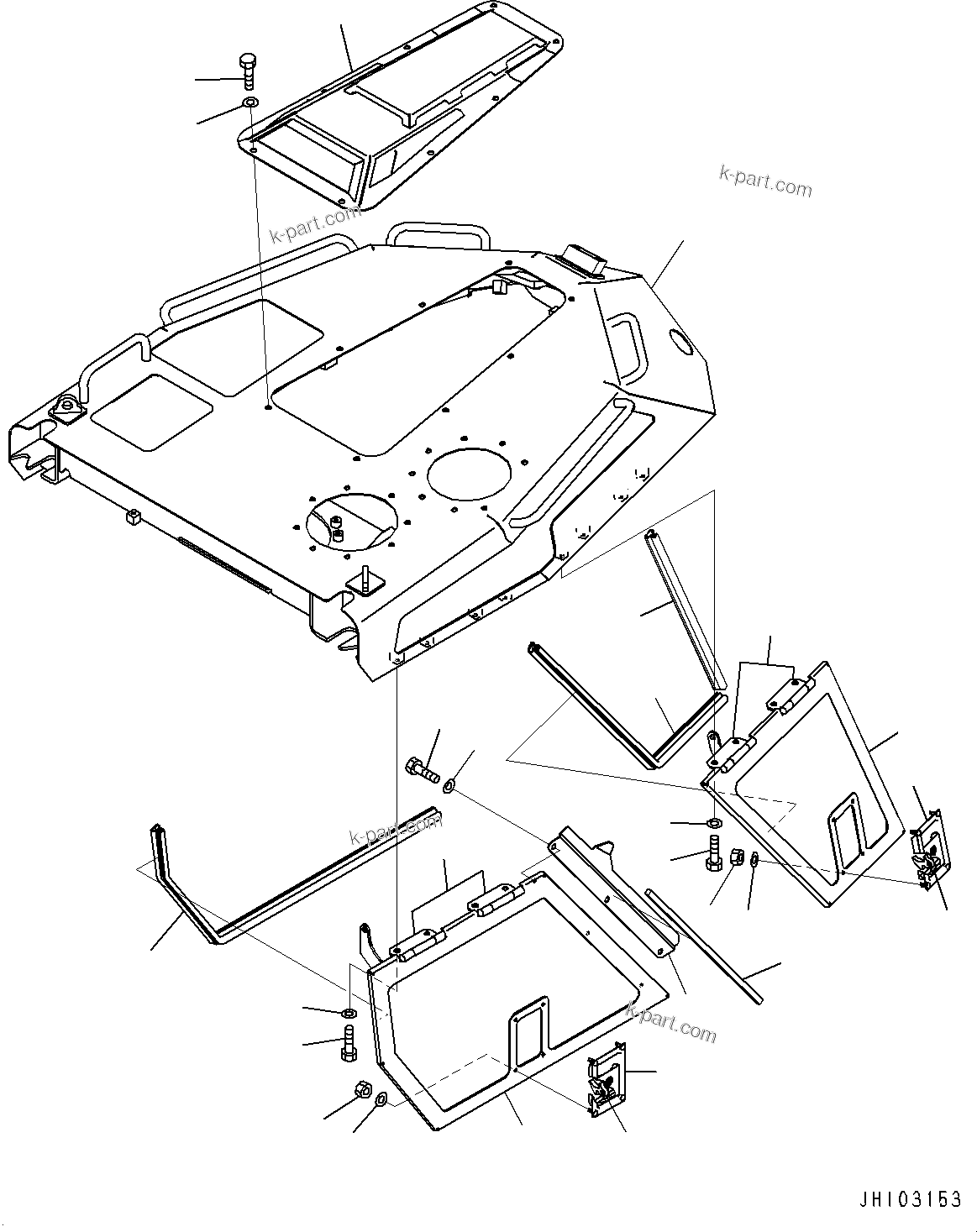 k-part.com

k-part.com

k-part.com

k-part.com

JH103153