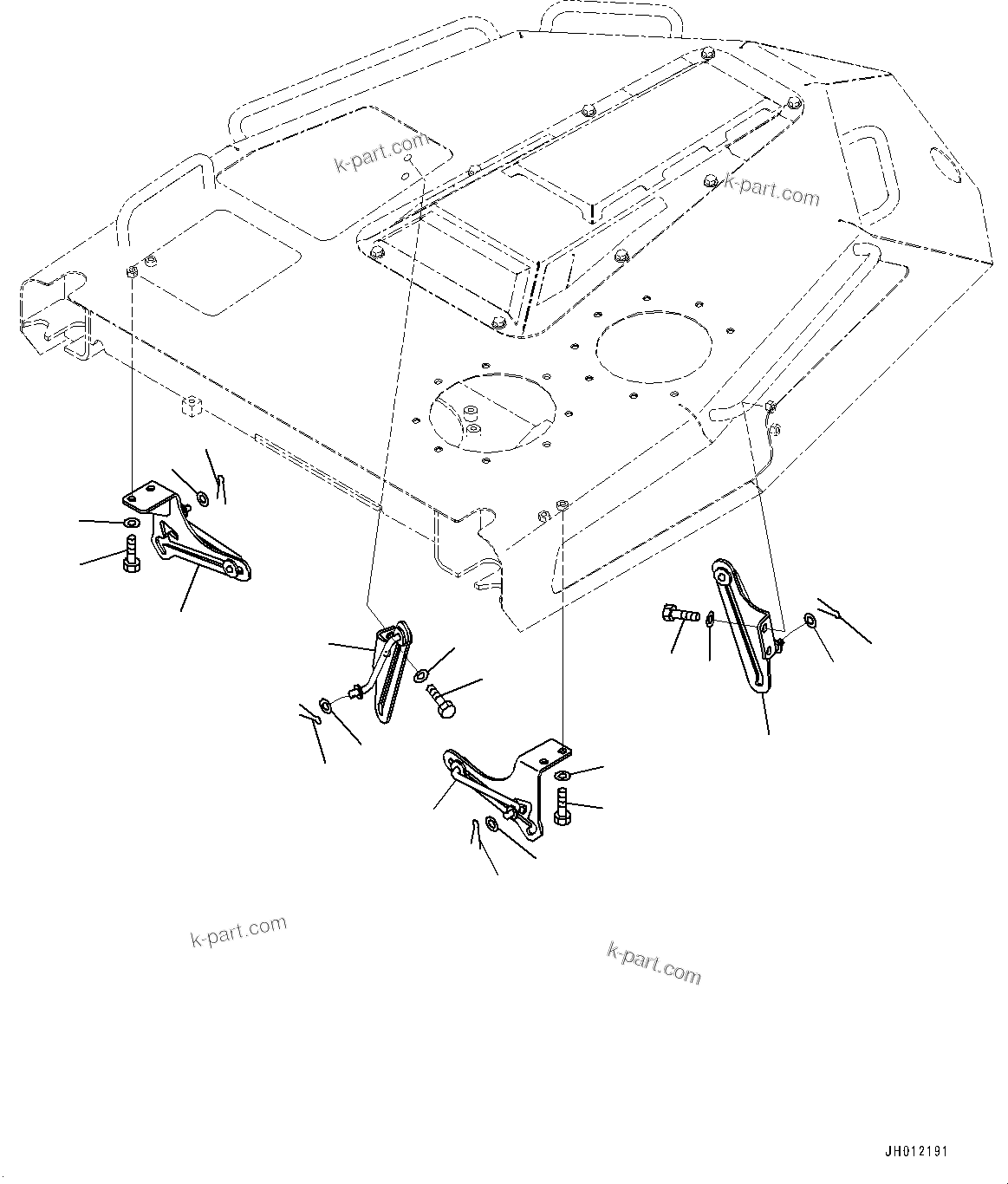 k-part.com
k-part.com
k-part.com
k-part.com
JH012191