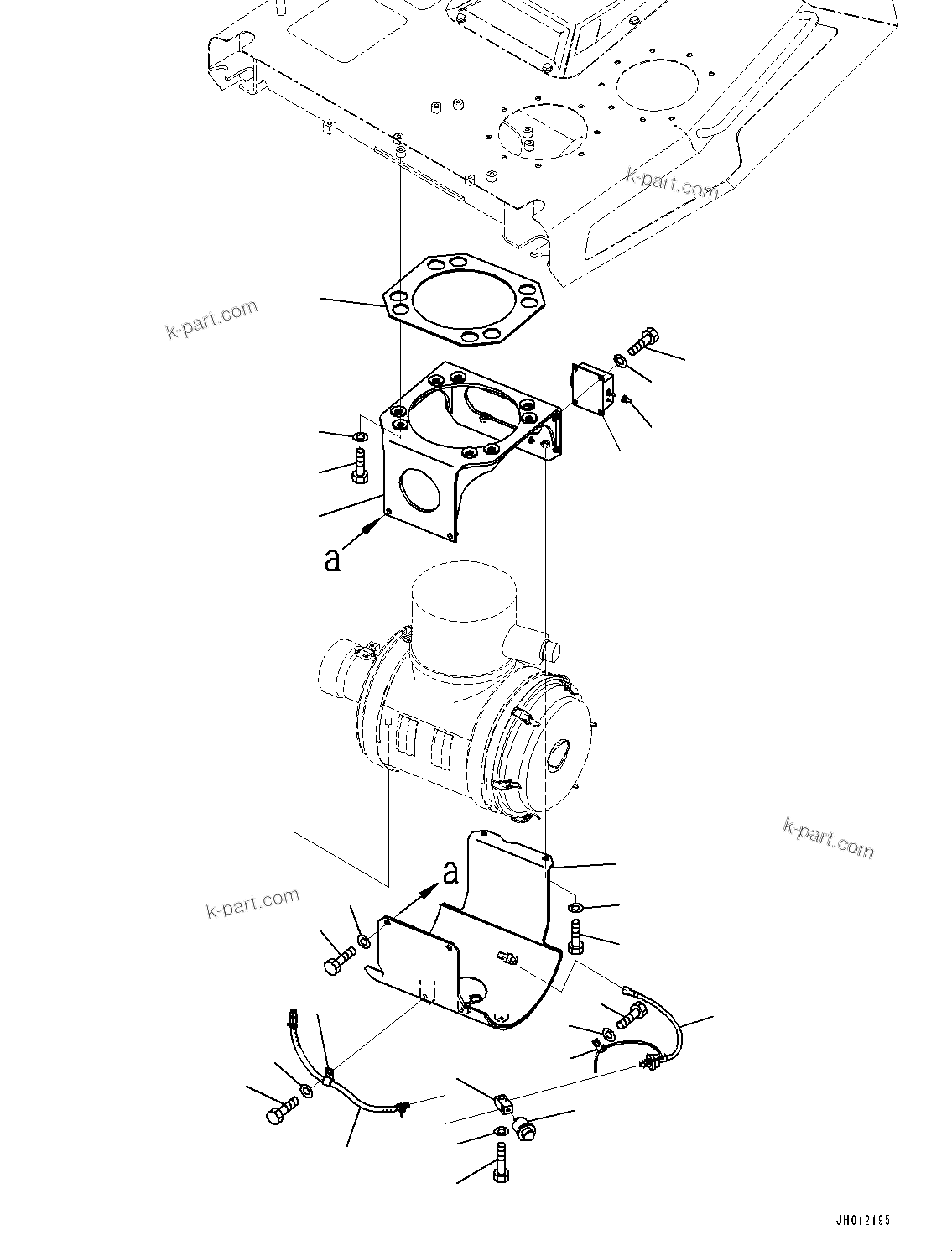 k-part.com

k-part.com

a

k-part.com

a

k-part.com

JH012195