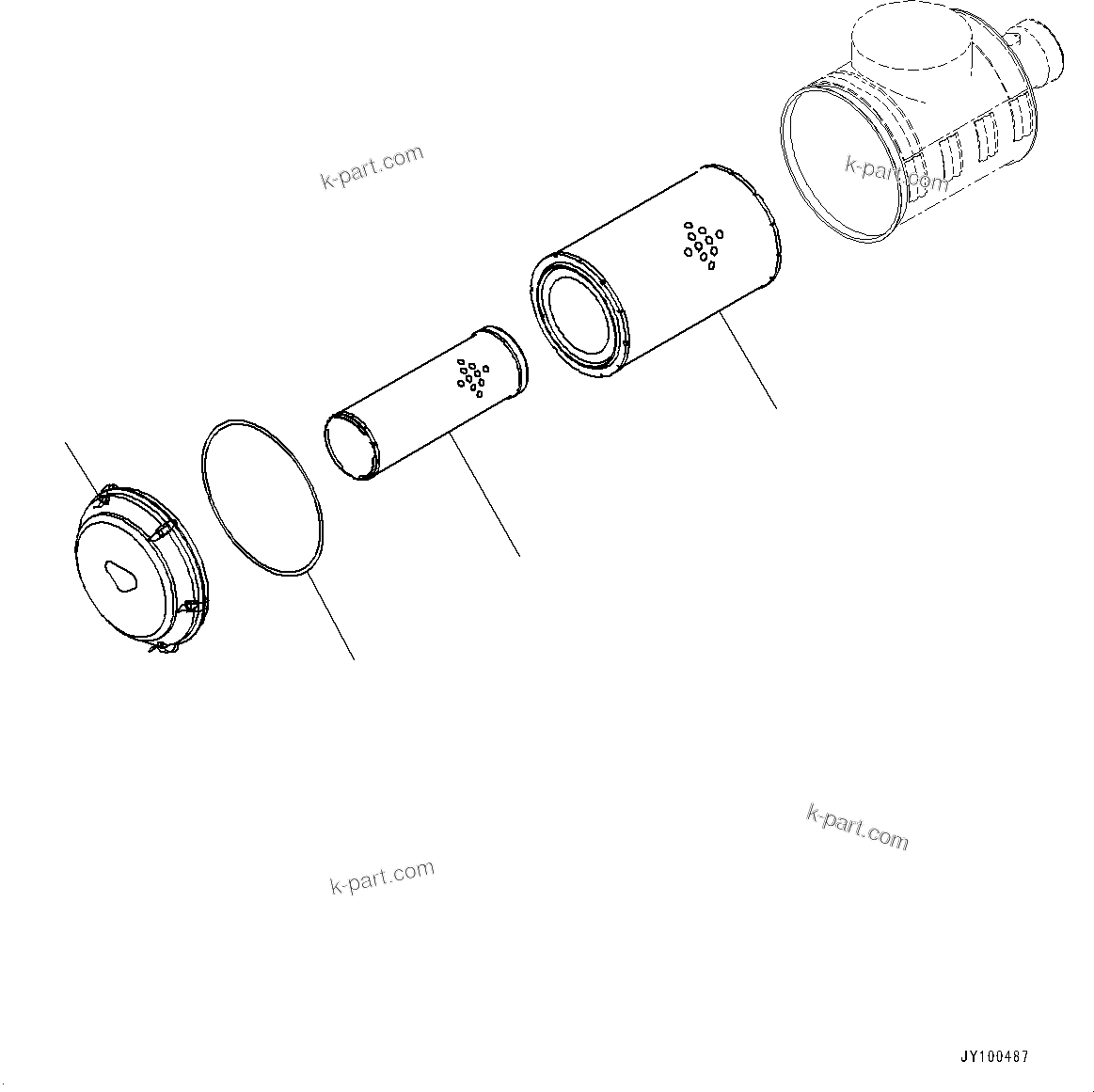 k-part.com

k-part.com

k-part.com

k-part.com

JY100487