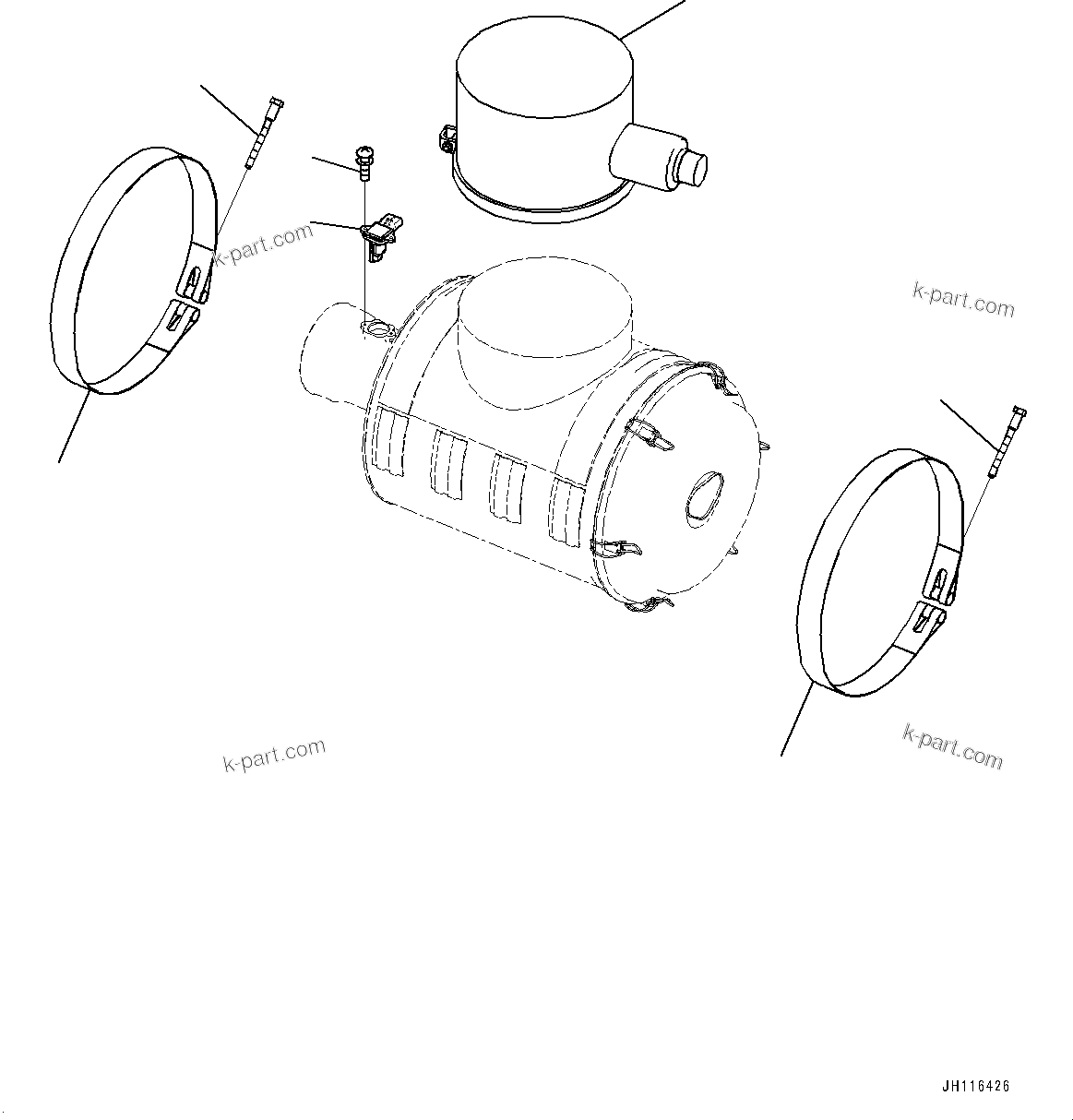 k-part.com

k-part.com

k-part.com

k-part.com

JH116426