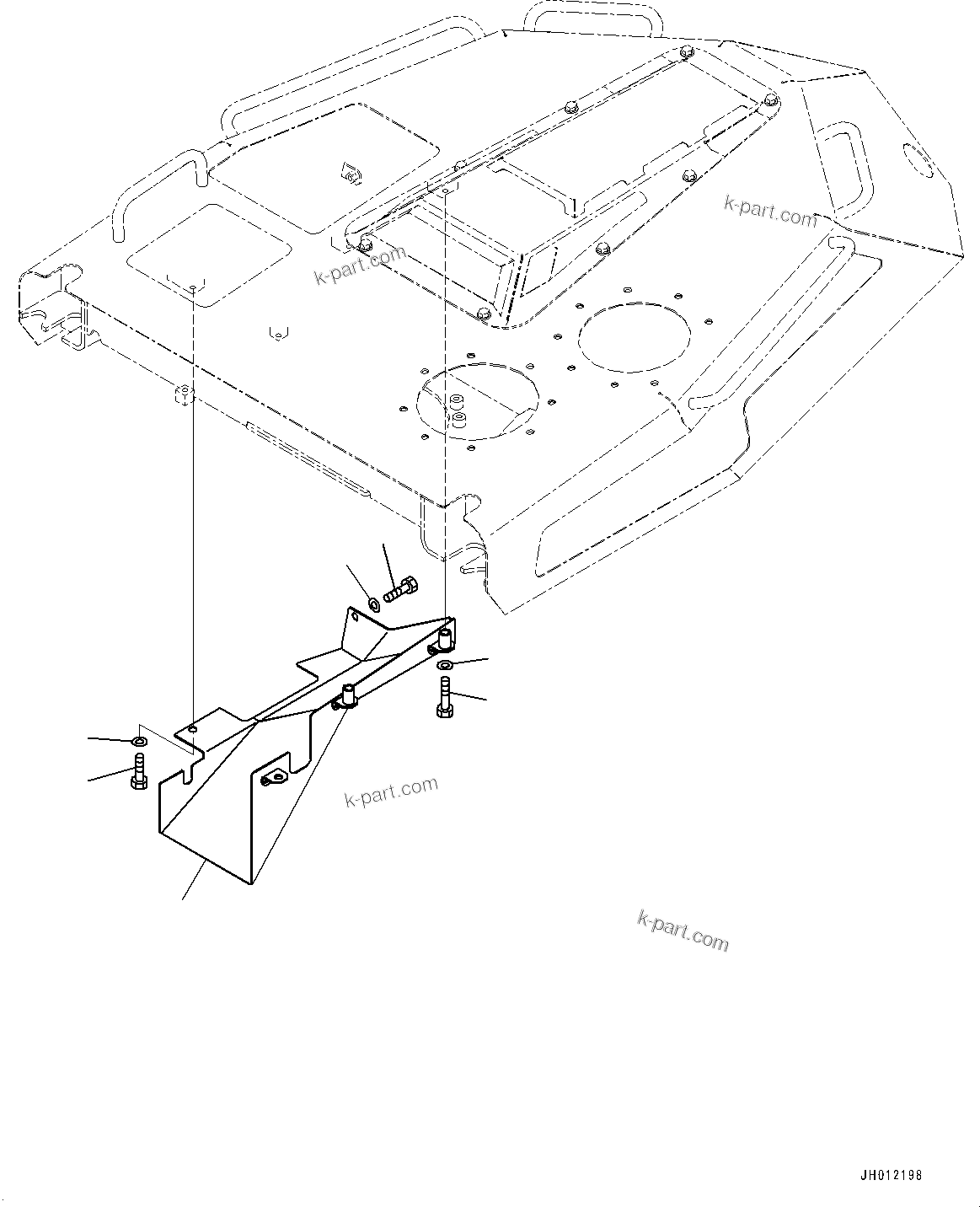 k-part.com

k-part.com

k-part.com

k-part.com

JH012198