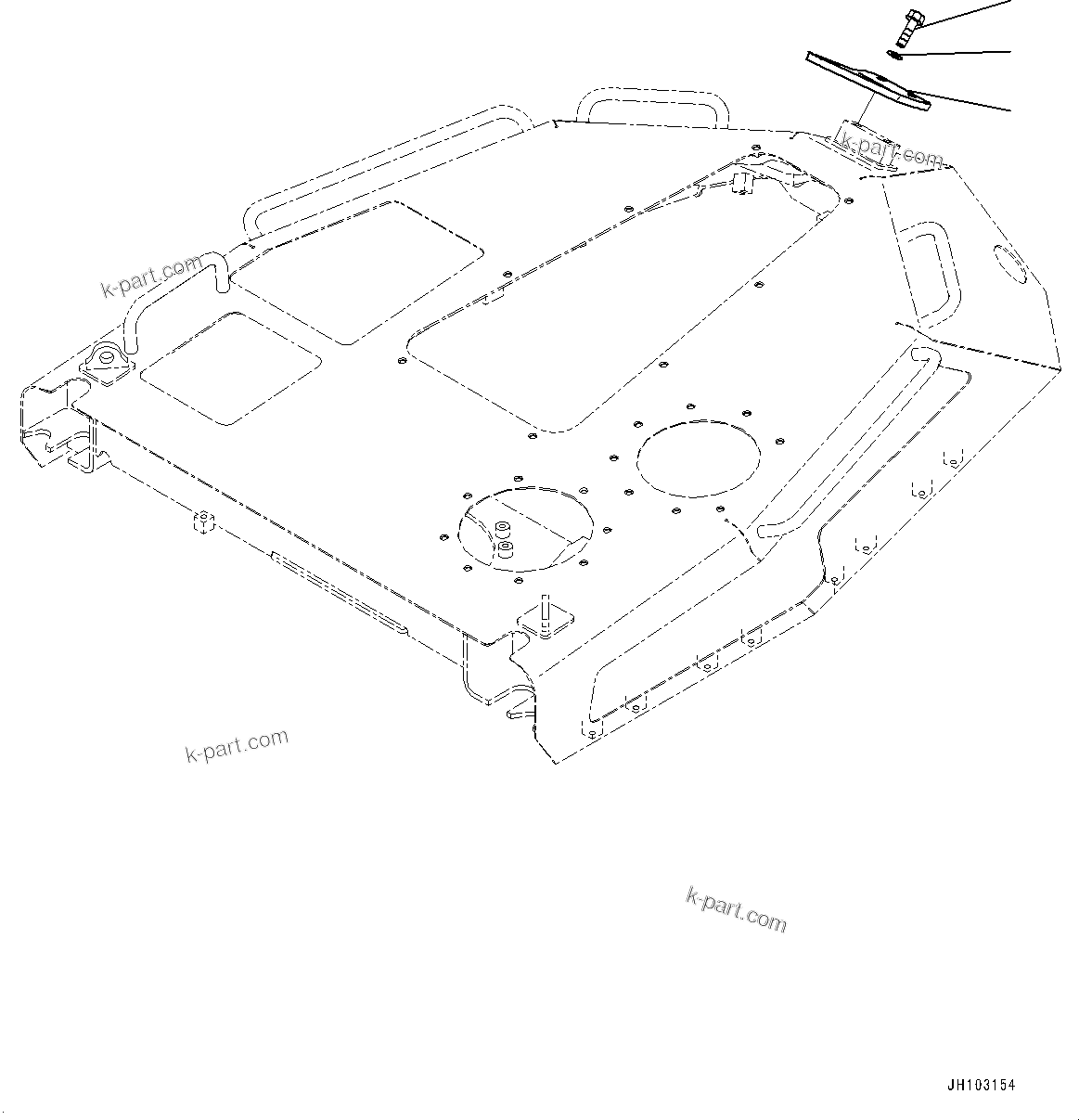 k-part.com

k-part.com

k-part.com

k-part.com

JH103154