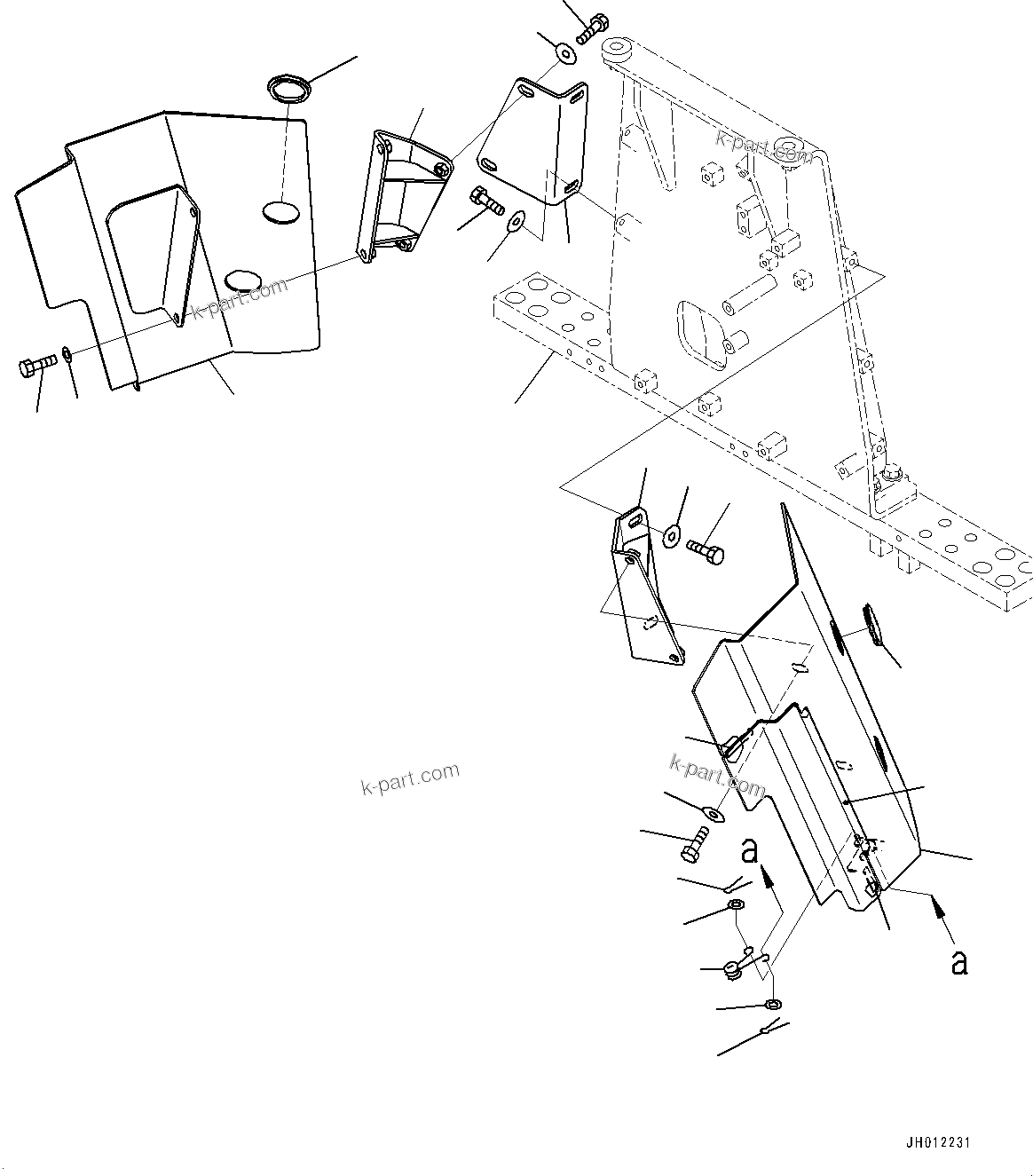 k-part.com
k-part.com
k-part.com
k-part.com
a
a
JH012231