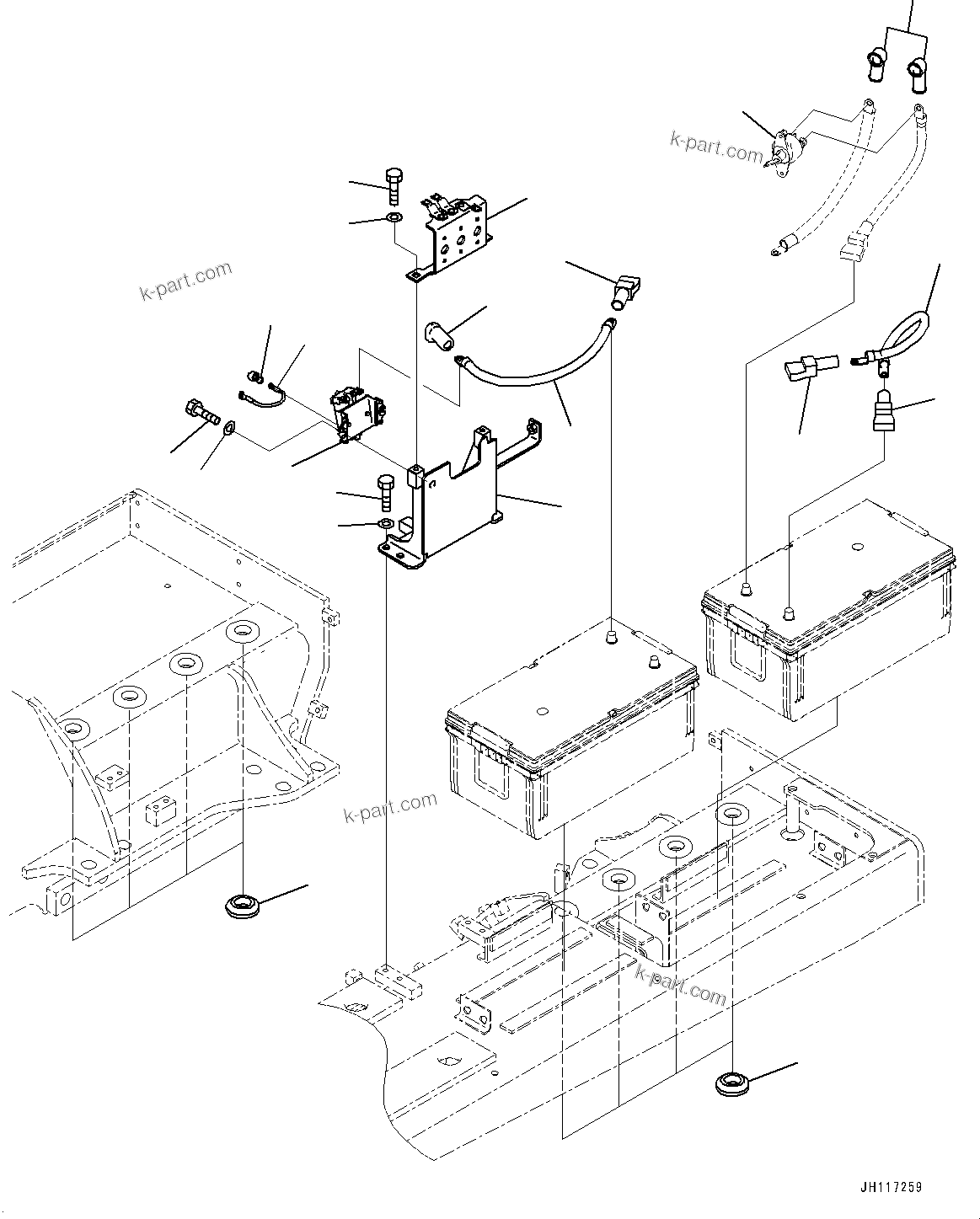 k-part.com

k-part.com

k-part.com

k-part.com

JH117259