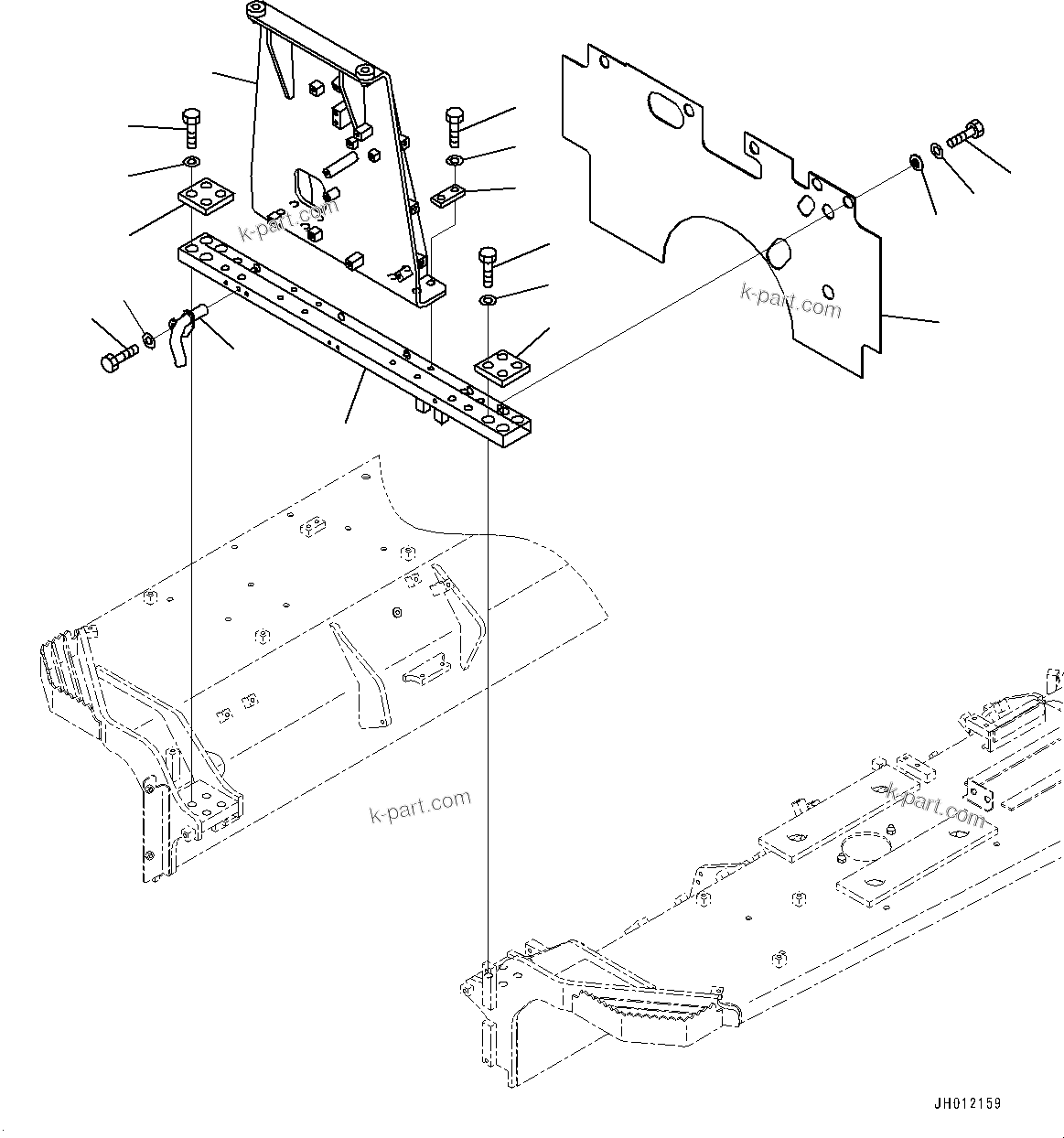 k-part.com

k-part.com

k-part.com

k-part.com

JH012159