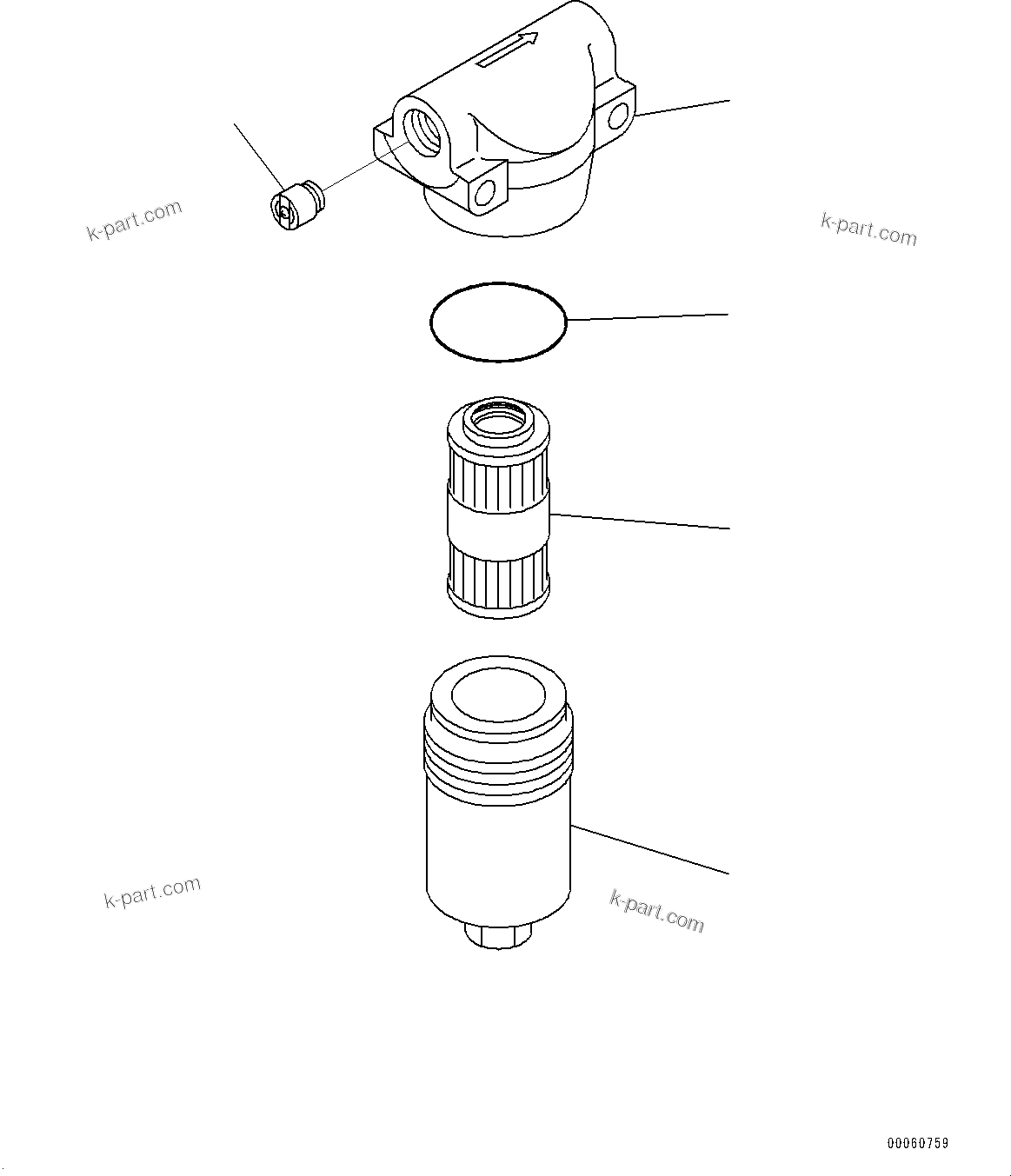 k-part.com

k-part.com

k-part.com

k-part.com

00060759