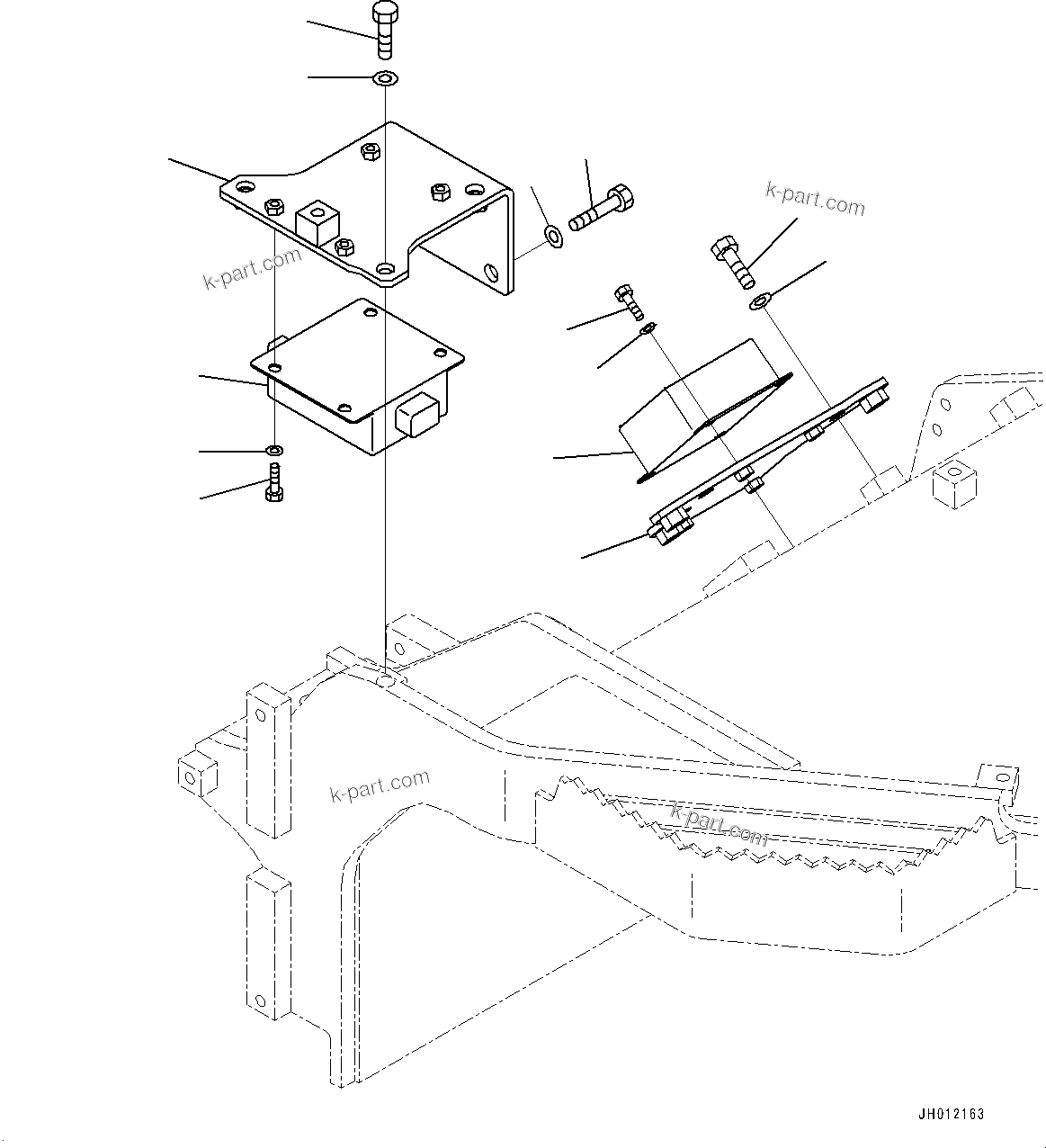 k-part.com

k-part.com

k-part.com

k-part.com

JH012163