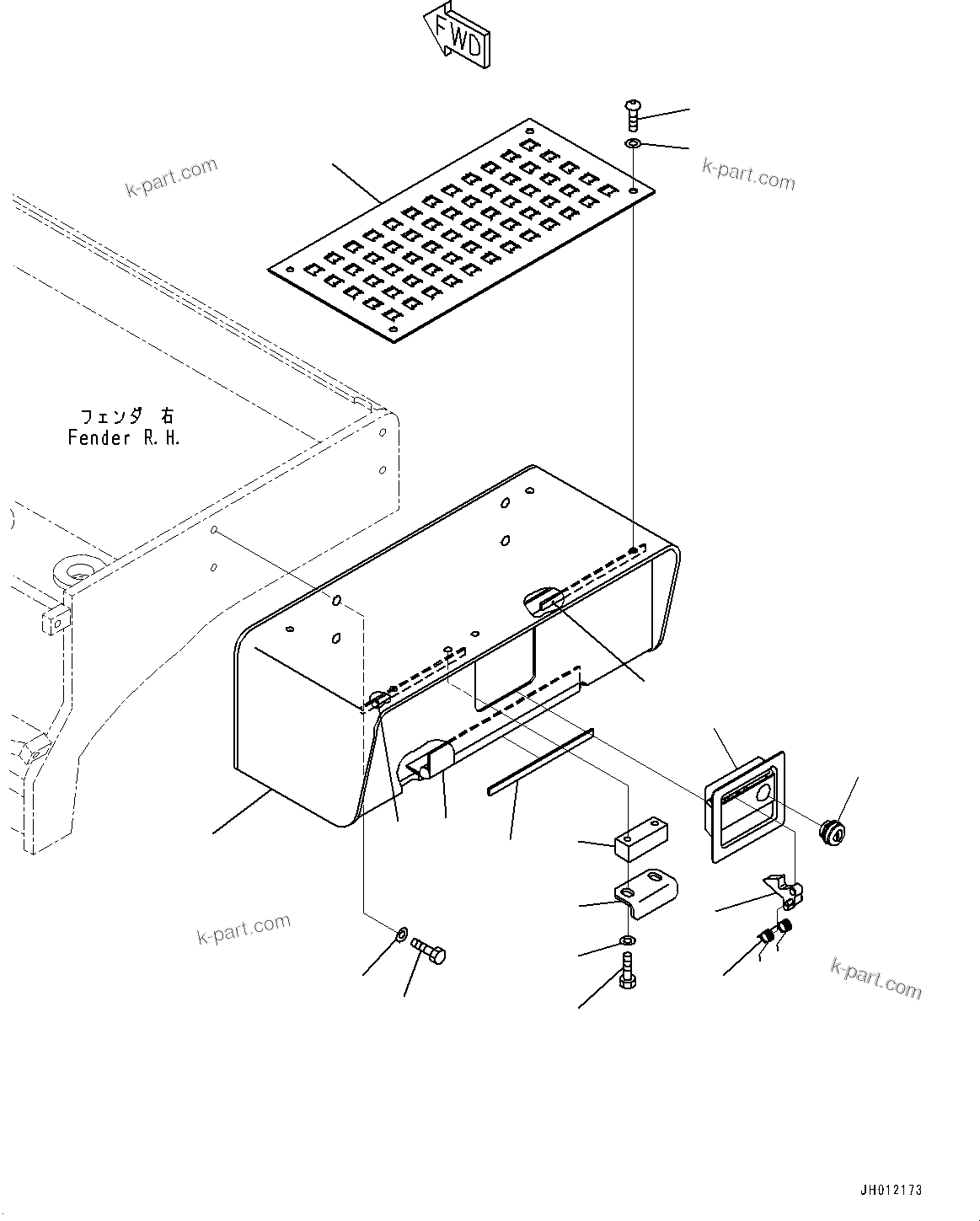 FWD

k-part.com

k-part.com

フェンダ 右
Fender R.H.

k-part.com

k-part.com

JH012173