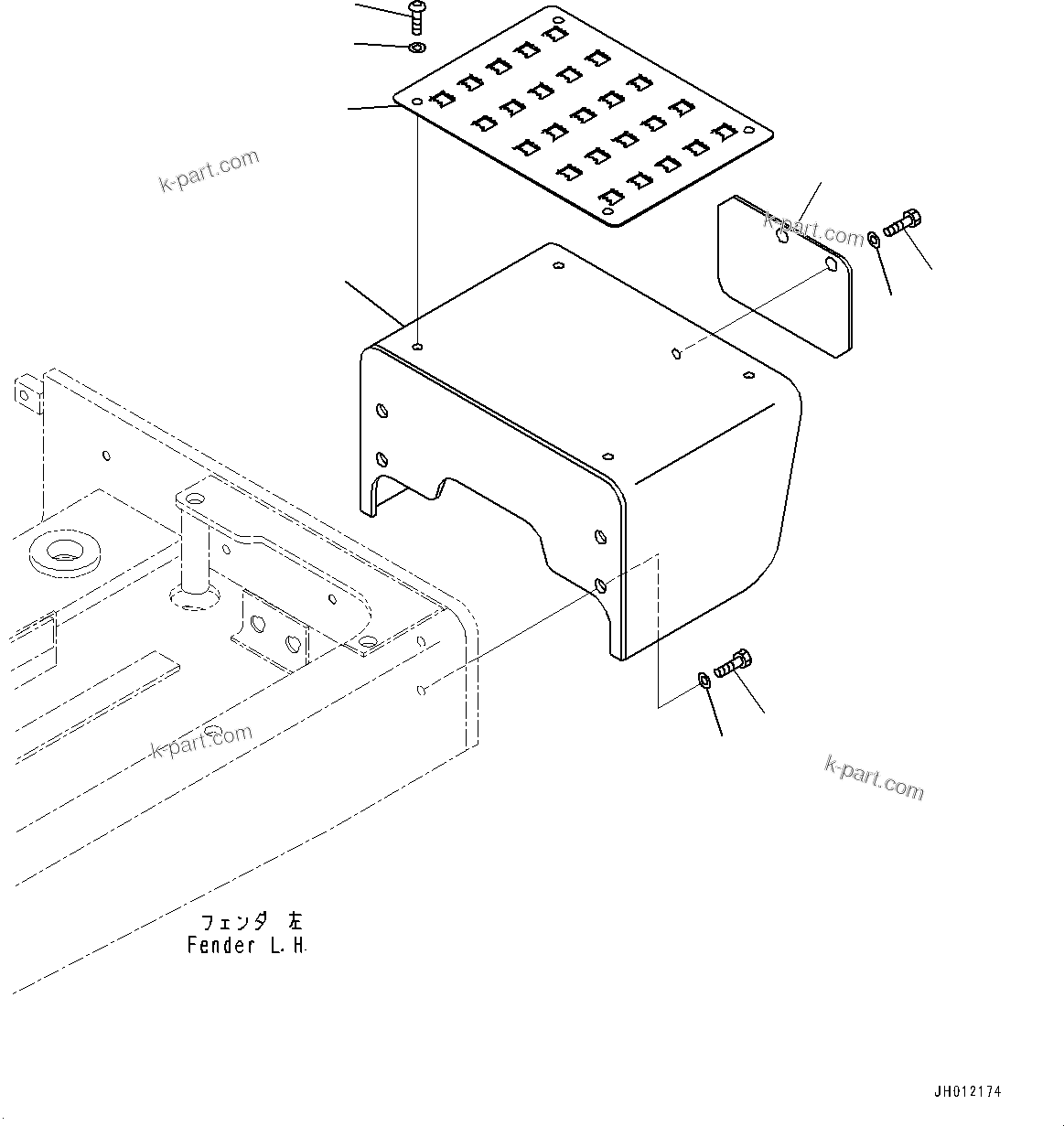 k-part.com

k-part.com

k-part.com

k-part.com

フェンダ 左
Fender L.H.

JH012174