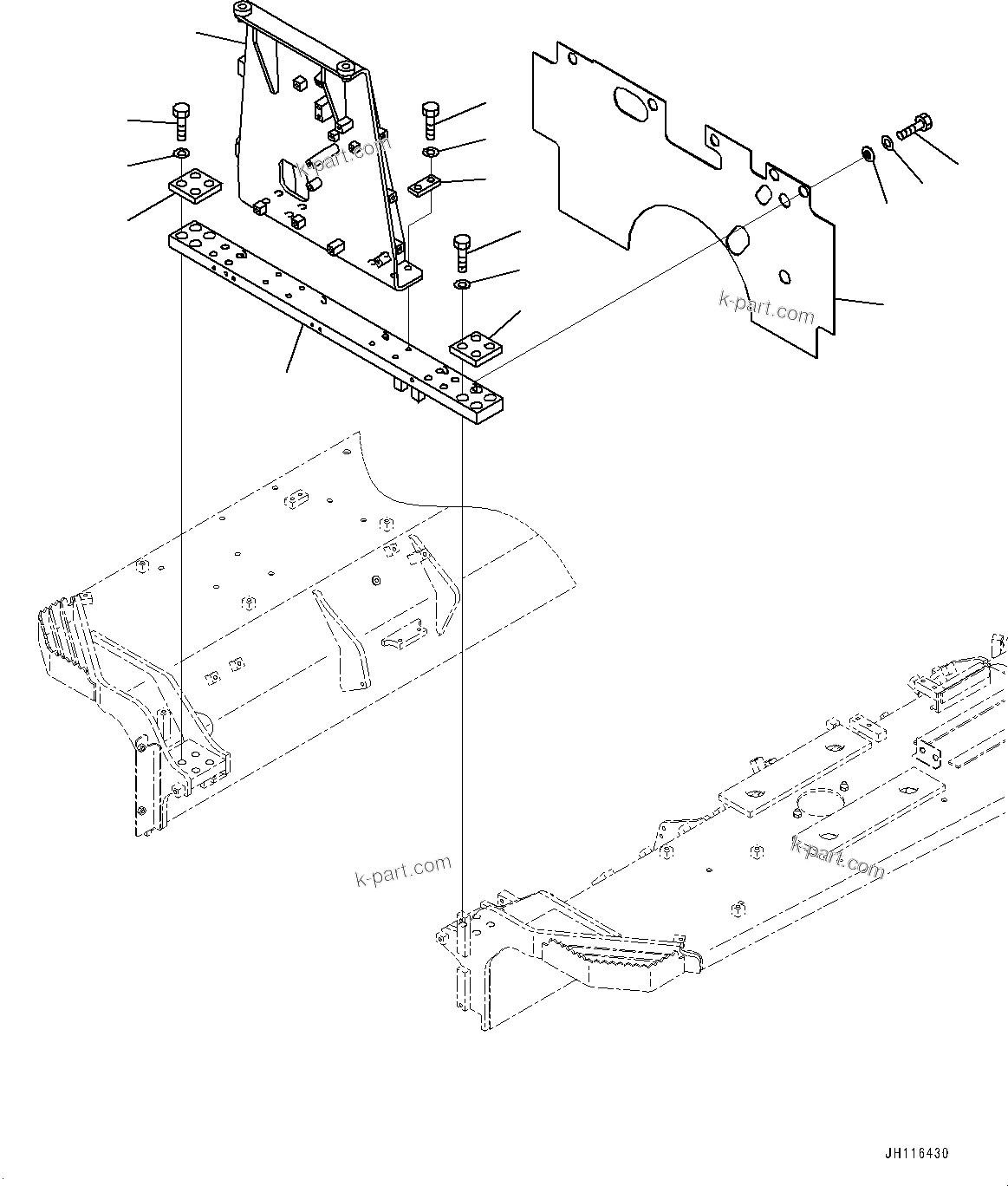 k-part.com

k-part.com

k-part.com

k-part.com

JH116430