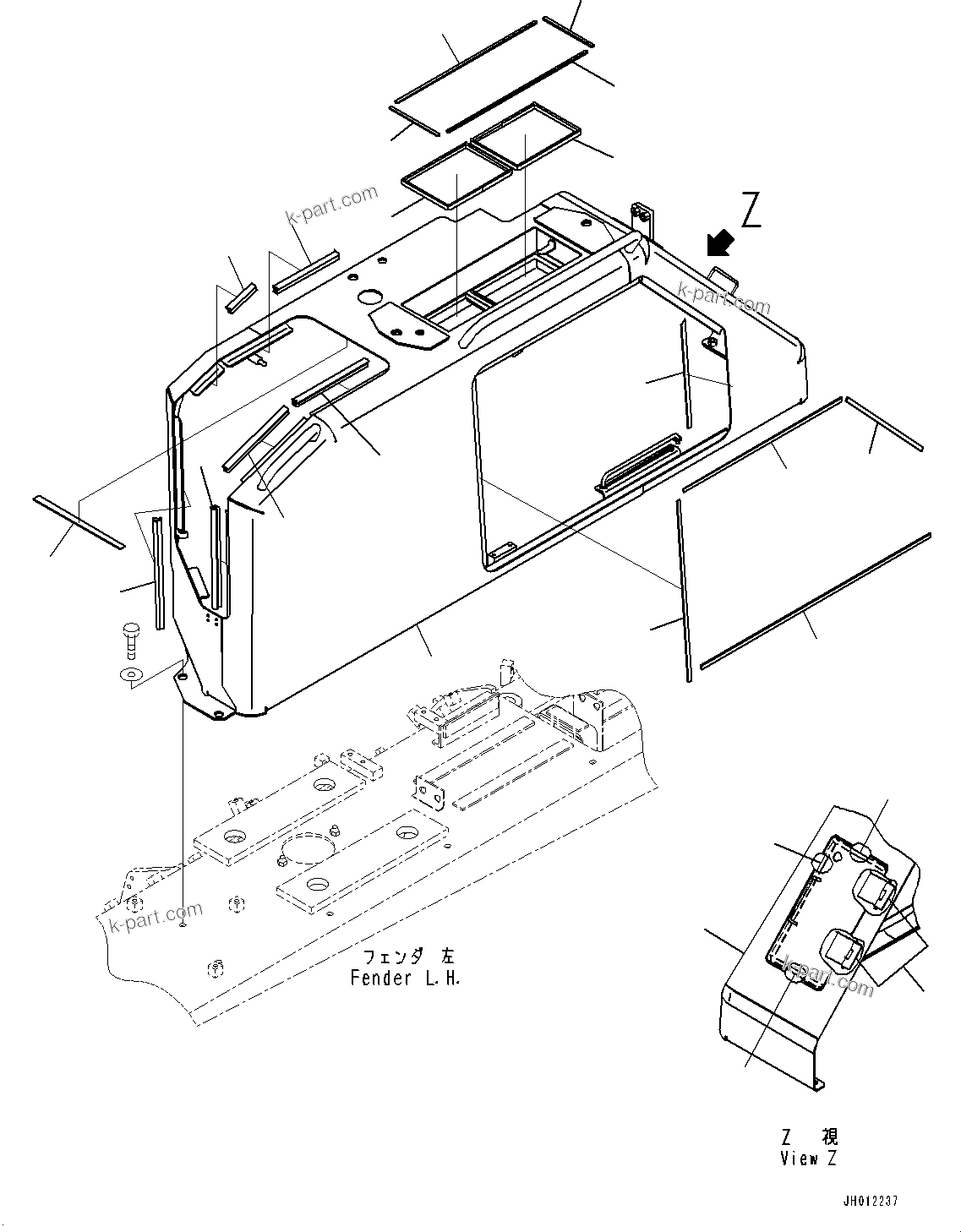 k-part.com

Z

k-part.com

k-part.com

フェンダ 左
Fender L.H.

k-part.com

Z 視
View Z

JH012237