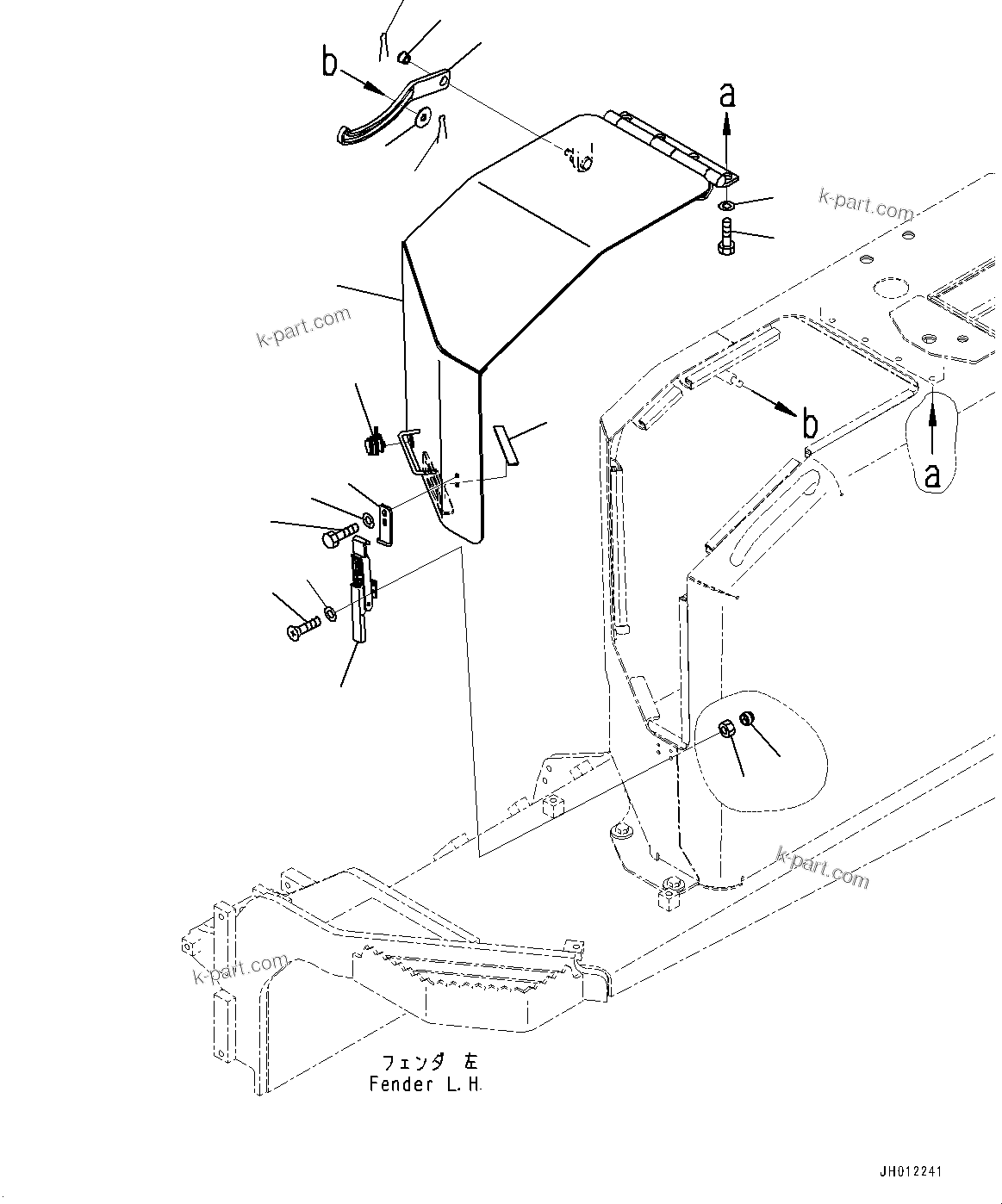 b

a

k-part.com

k-part.com

b

a

k-part.com

k-part.com

フェンダ 左
Fender L.H.

JH012241