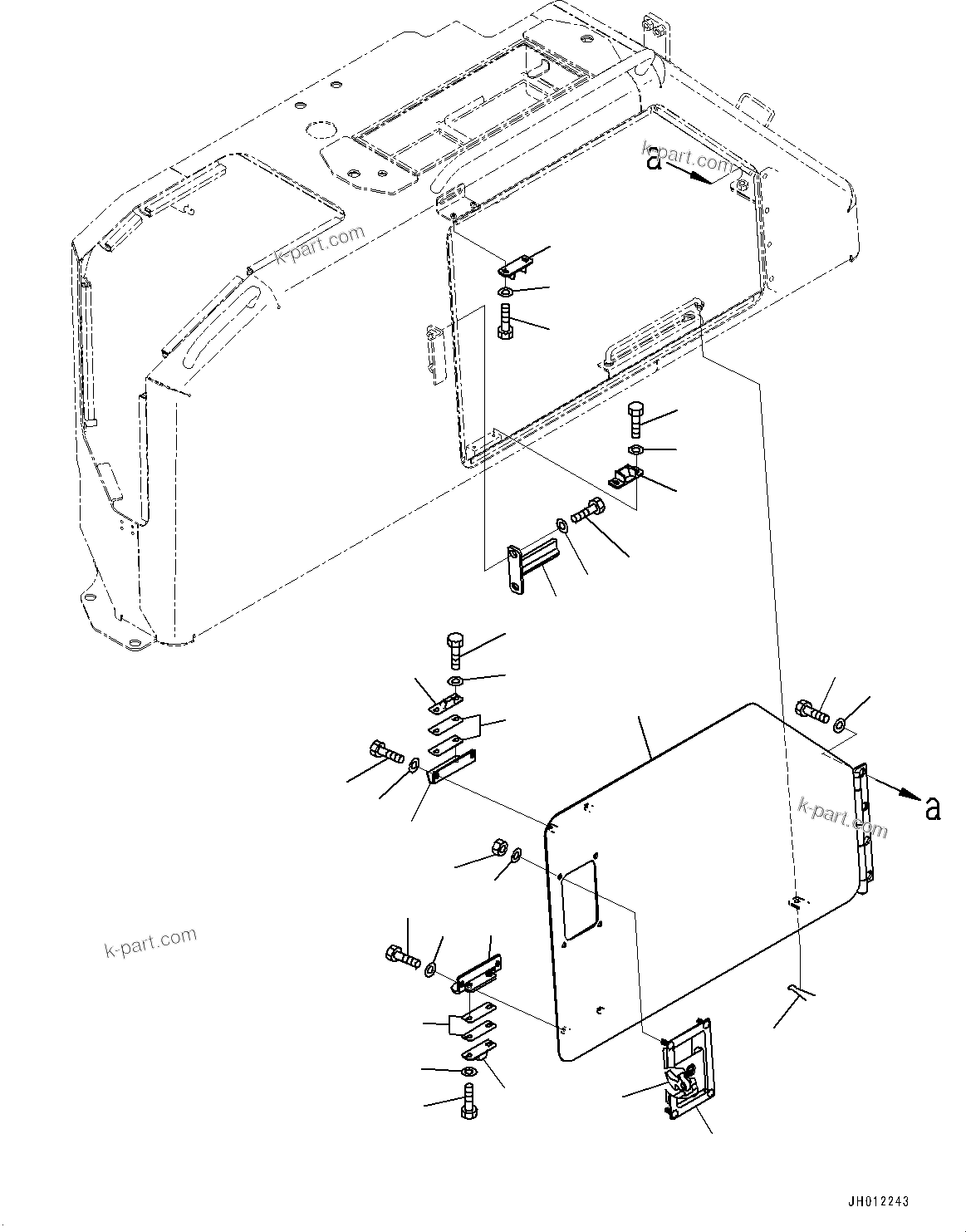 k-part.com
a
k-part.com
k-part.com
a
k-part.com
JH012243