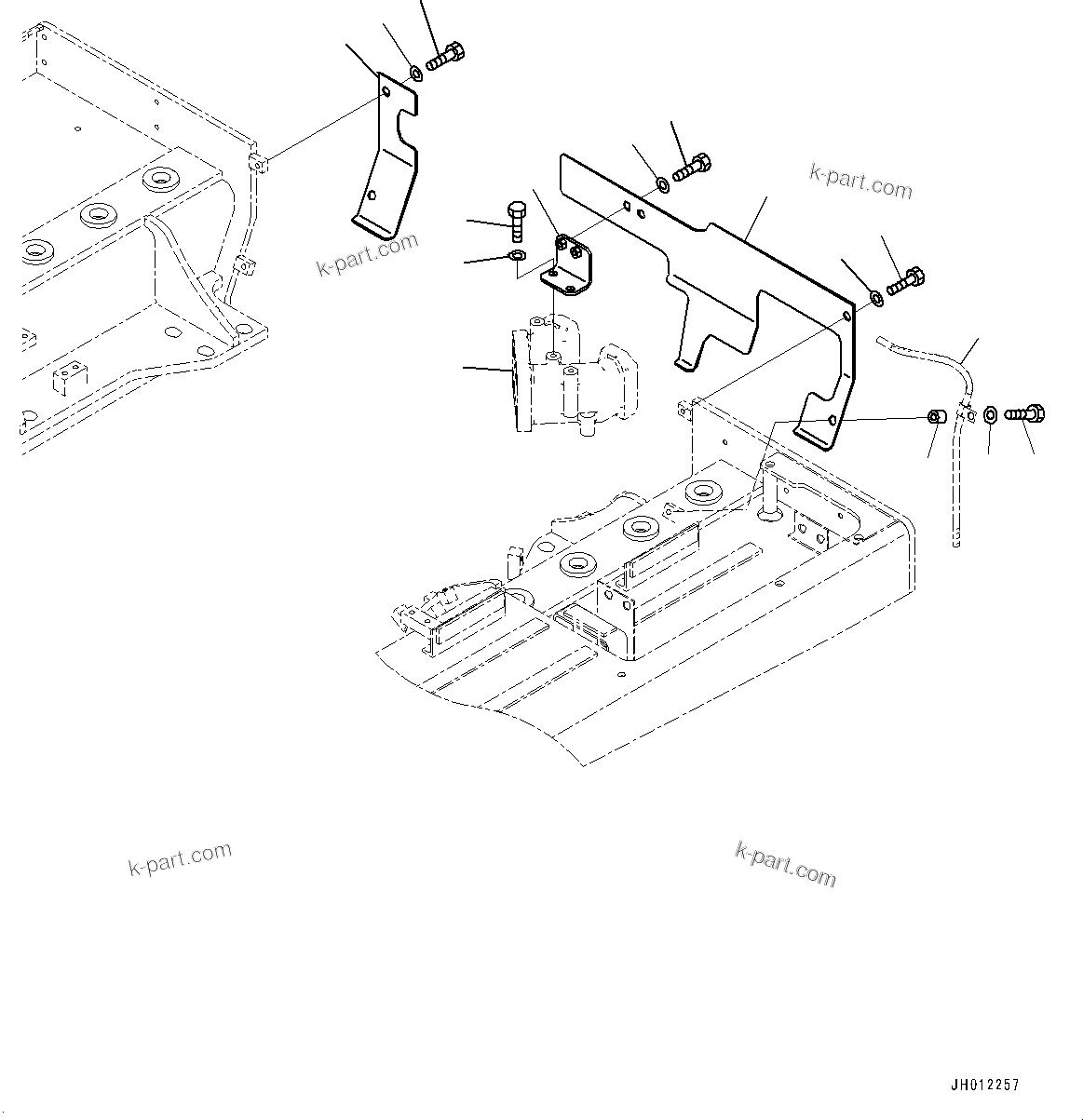 k-part.com

k-part.com

k-part.com

k-part.com

JH012257