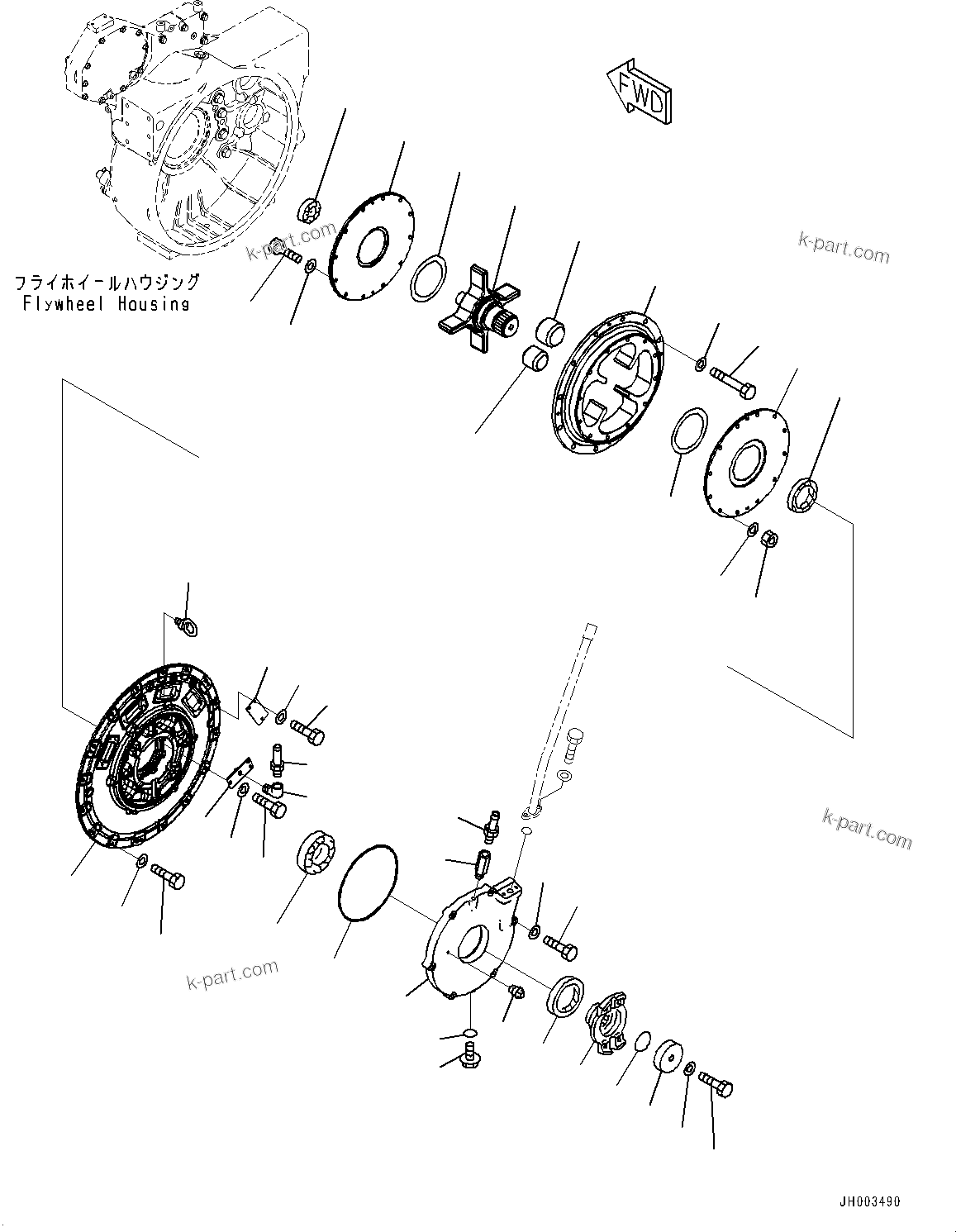 FWD

k-part.com

k-part.com

フライホイールハウジング
Flywheel Housing

k-part.com

k-part.com

JH003490