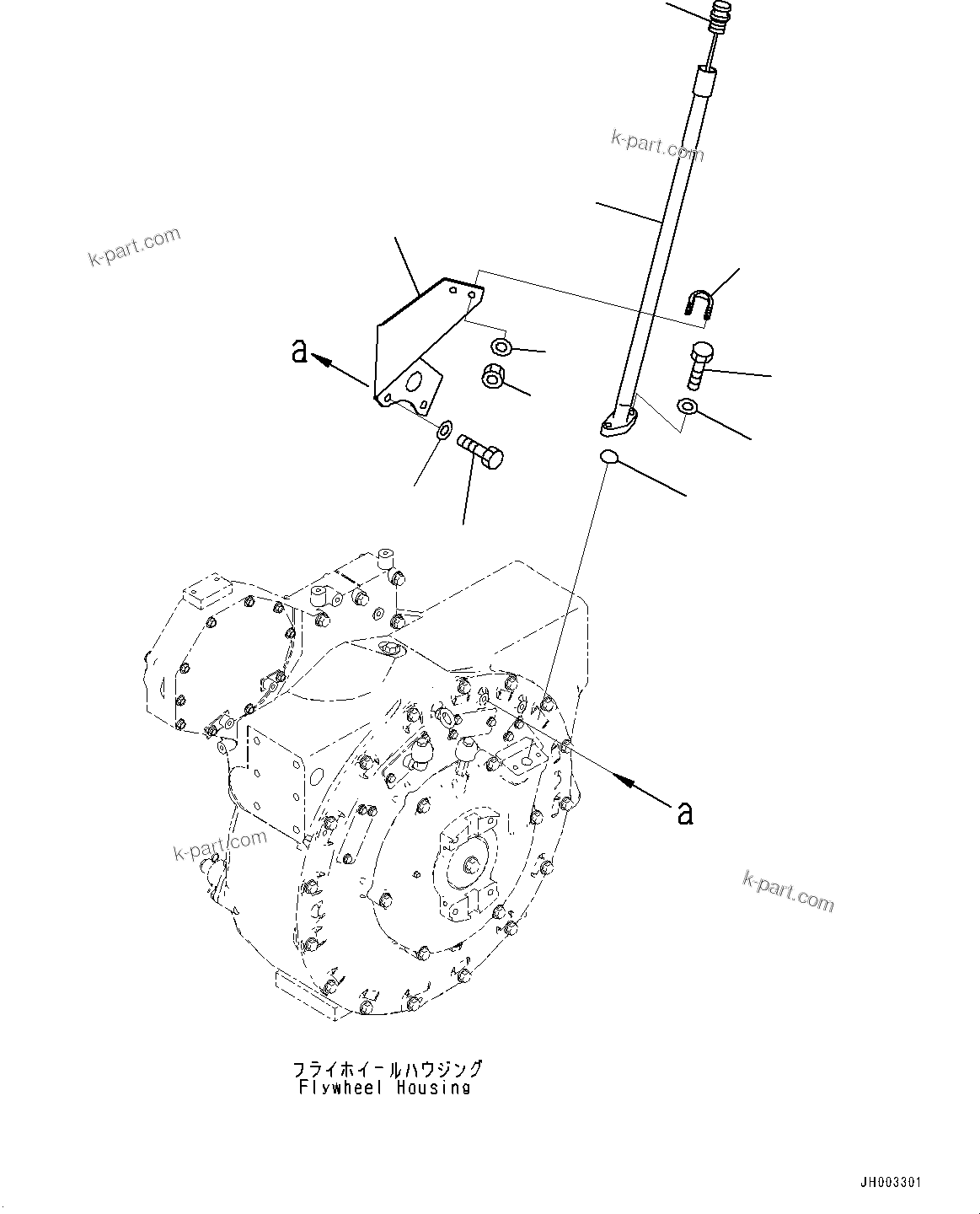 k-part.com

k-part.com

a

a

k-part.com

k-part.com

フライホイールハウジング
Flywheel Housing

JH003301