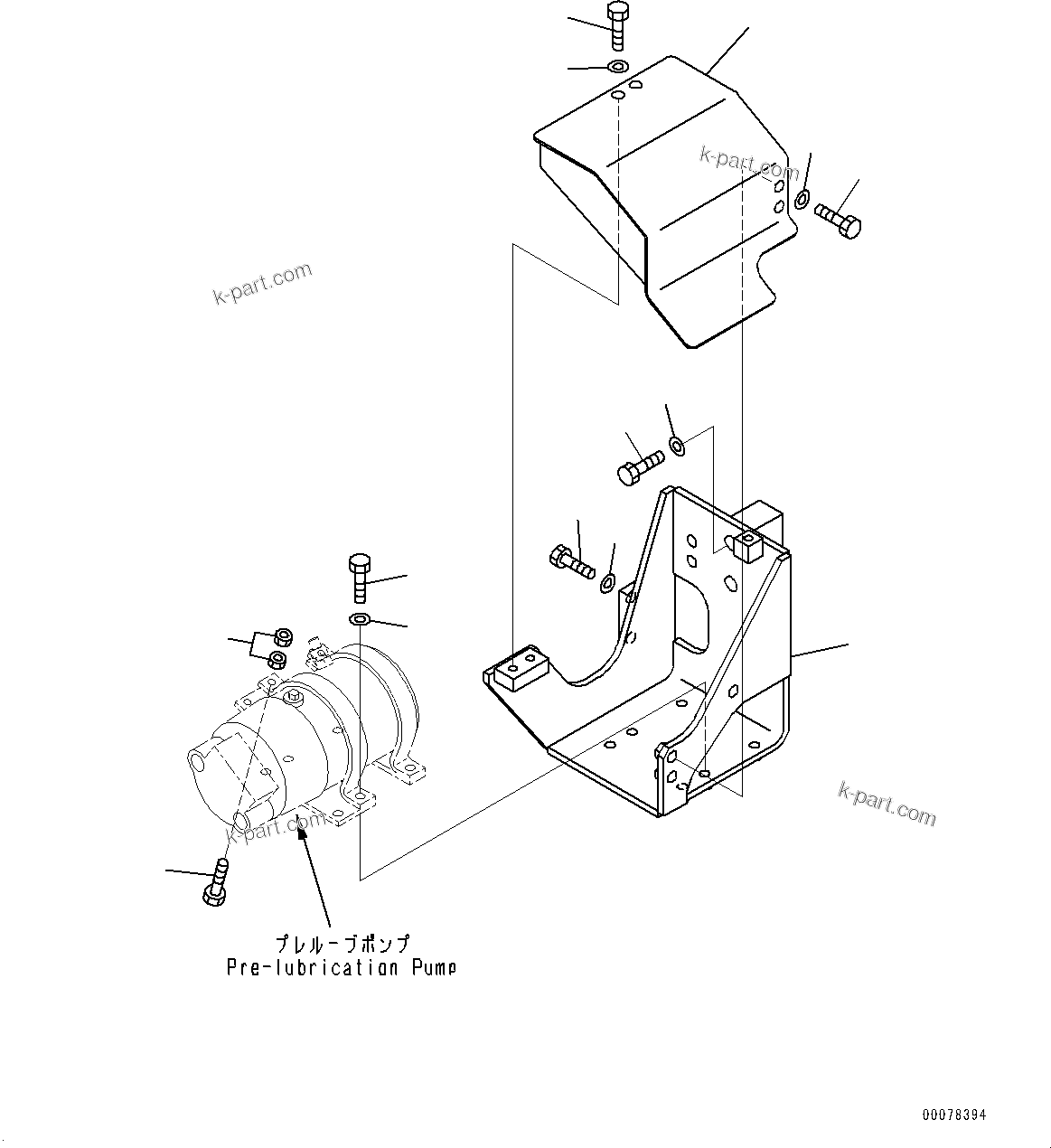 k-part.com

k-part.com

k-part.com

k-part.com

プレルーブポンプ
Pre-lubrication Pump

00078394