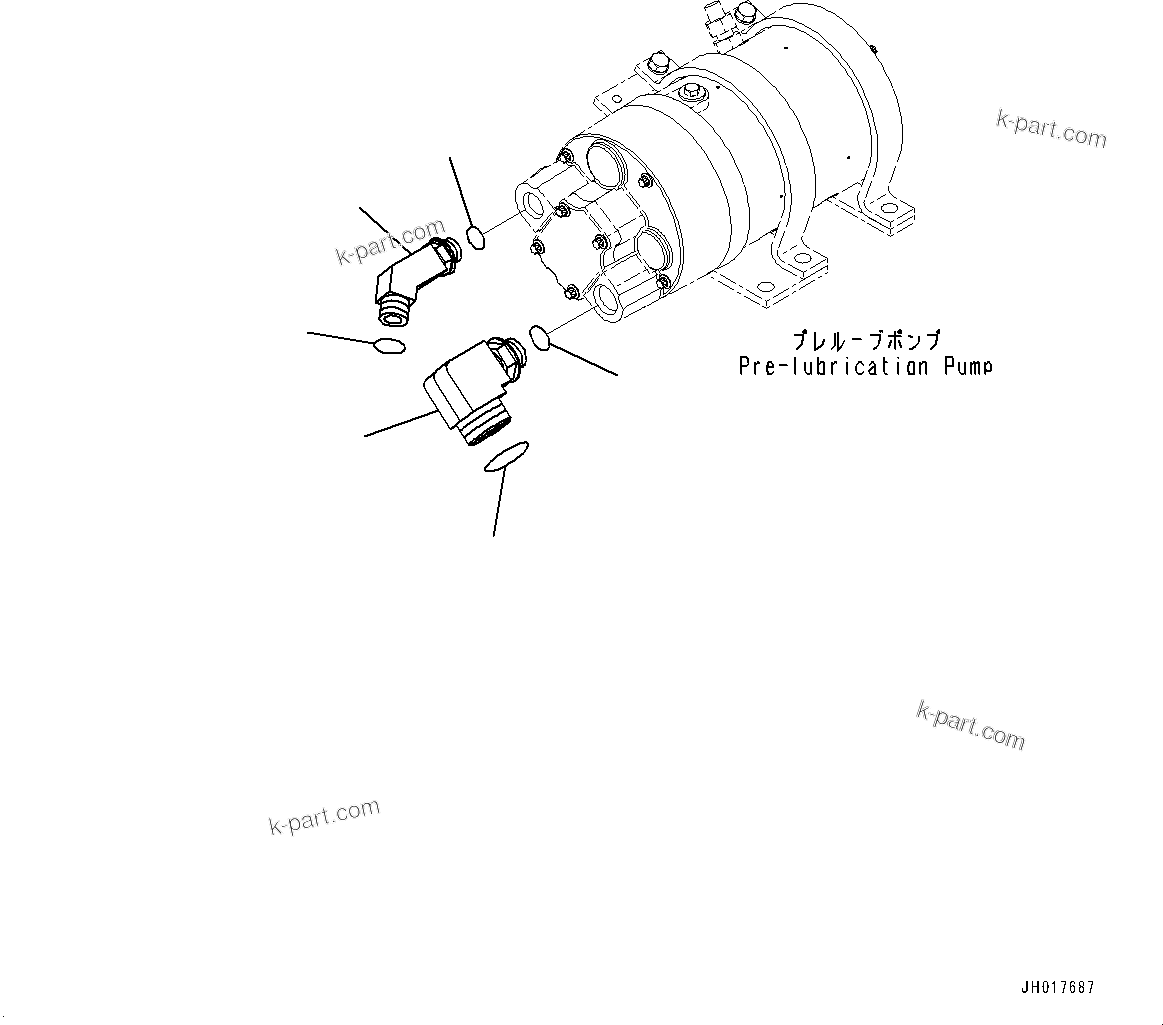 k-part.com

k-part.com

プレルーブポンプ
Pre-lubrication Pump

k-part.com

k-part.com

JH017687