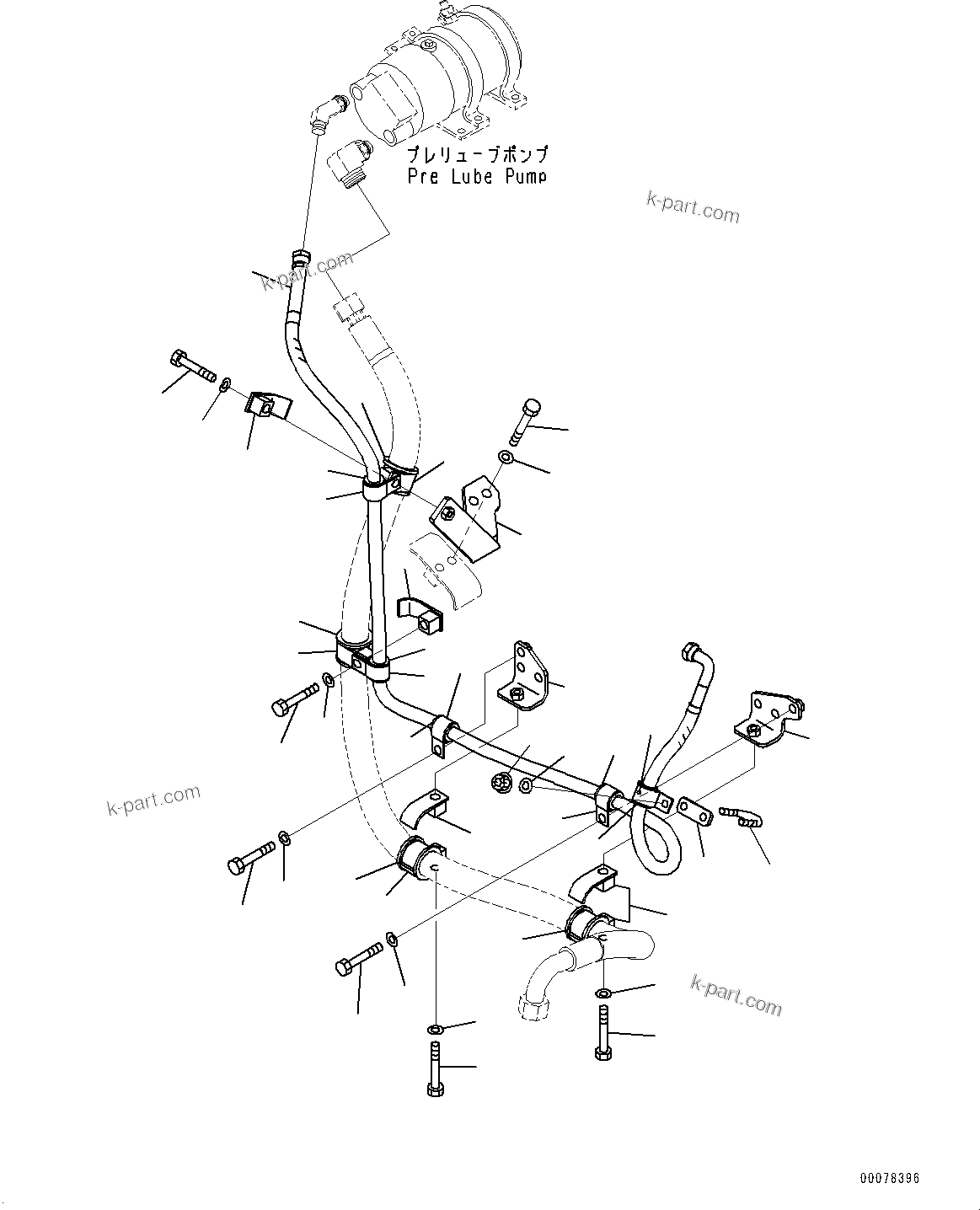 プレリューブポンプ
Pre Lube Pump

k-part.com

k-part.com

k-part.com

k-part.com

00078396