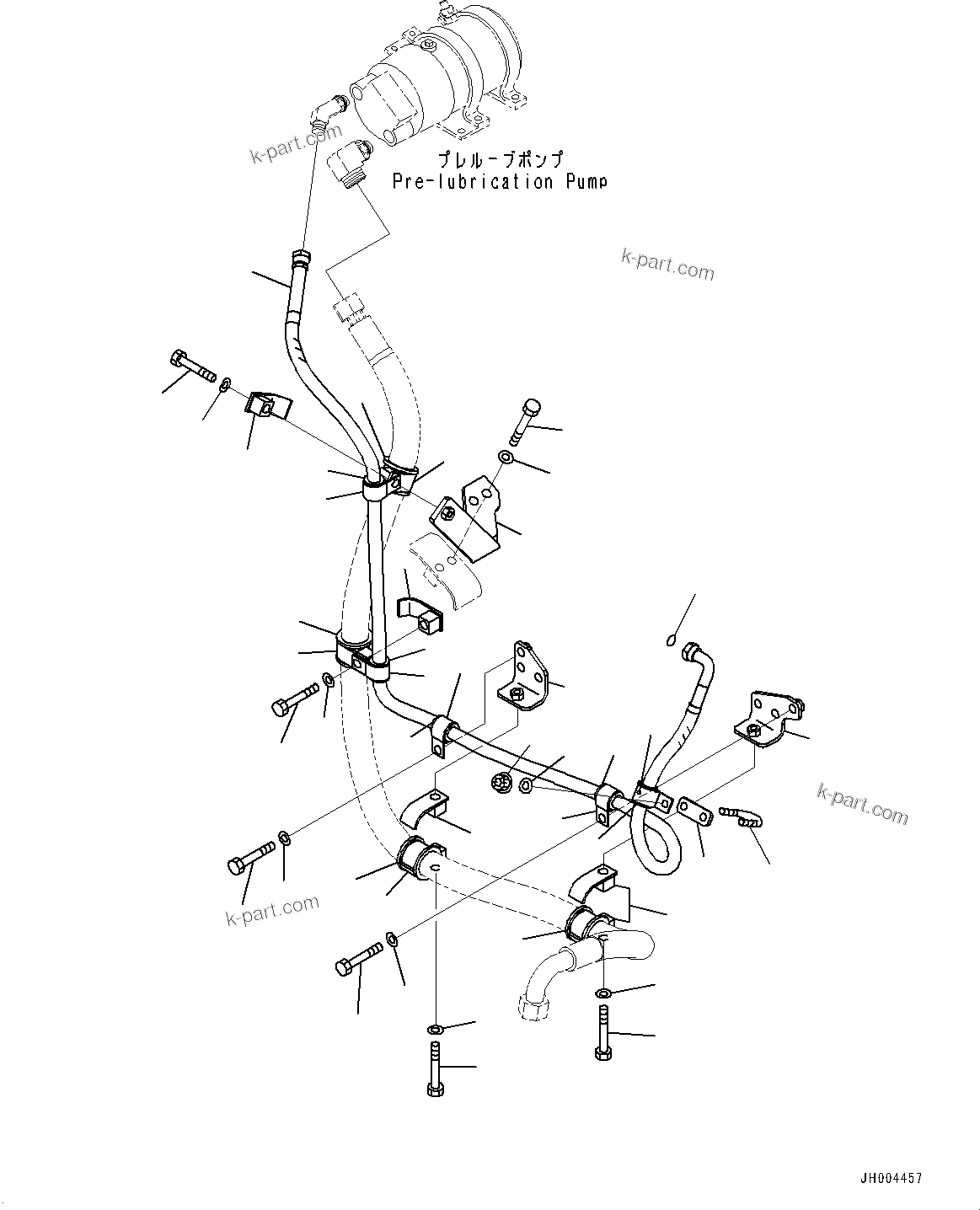 k-part.com

プレルーブポンプ
Pre-lubrication Pump

k-part.com

k-part.com

k-part.com

JH004457