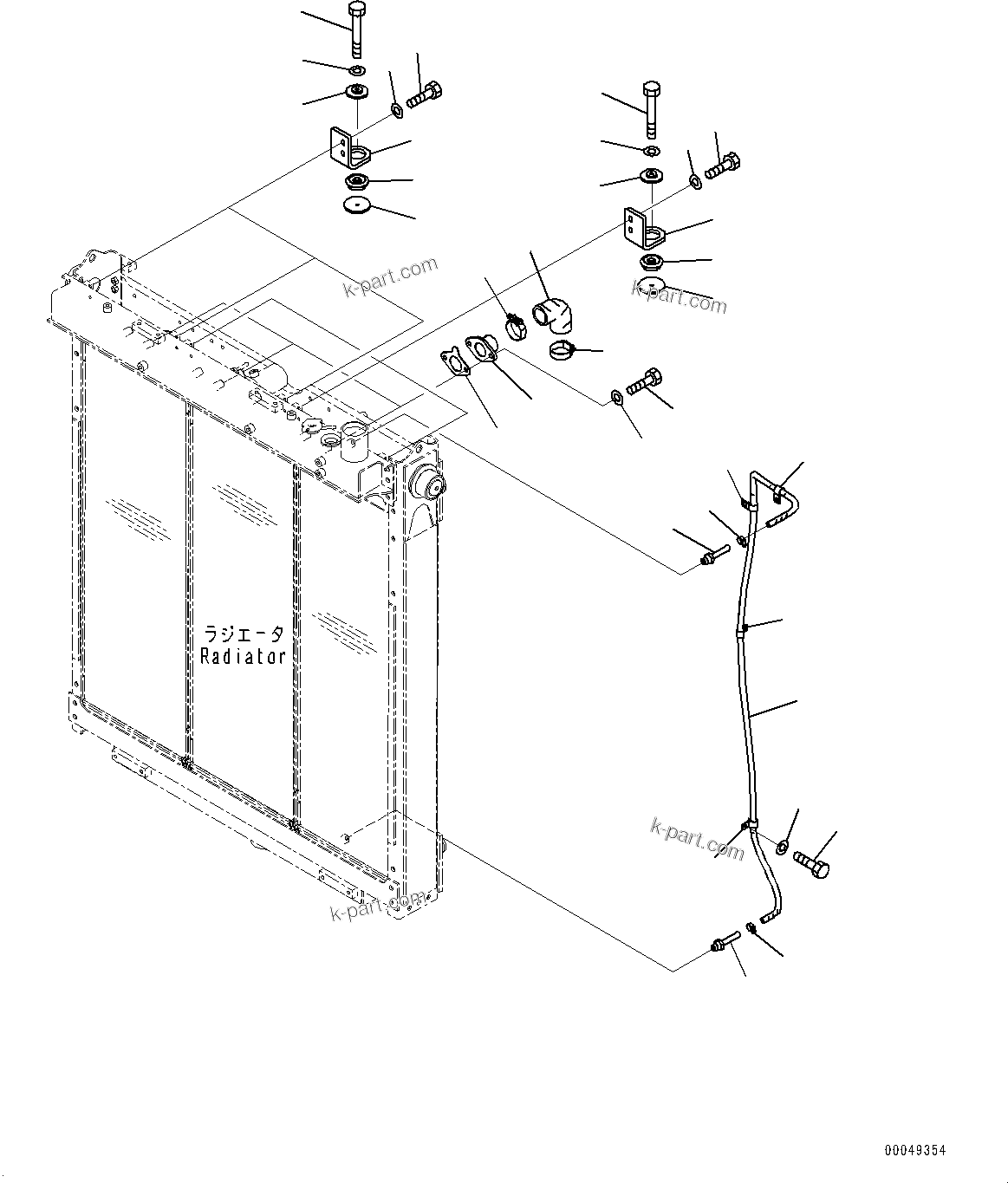 k-part.com

k-part.com

ラジエータ
Radiator

k-part.com

k-part.com

00049354