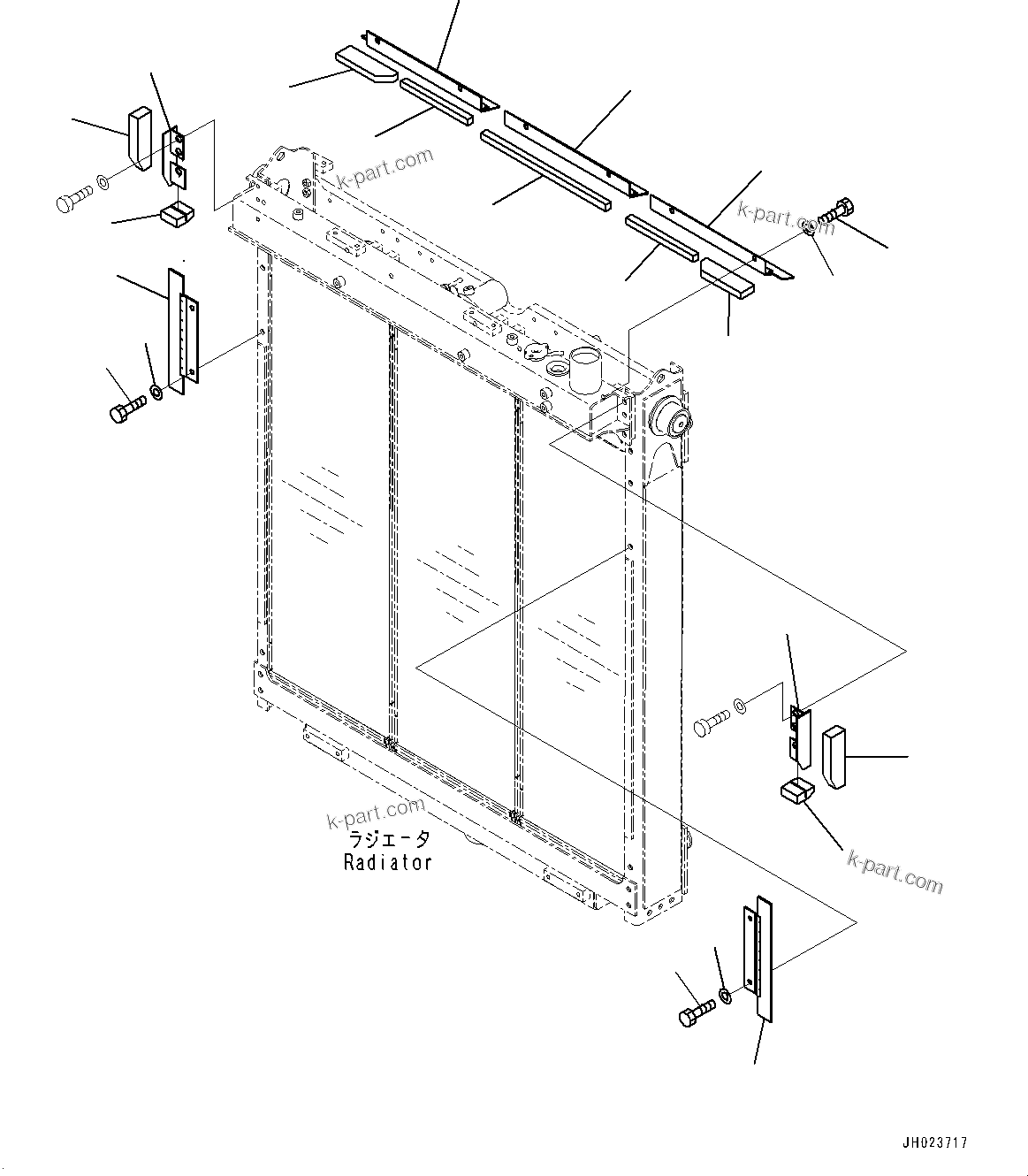 k-part.com
k-part.com
k-part.com
ラジエータ
Radiator
k-part.com
JH023717