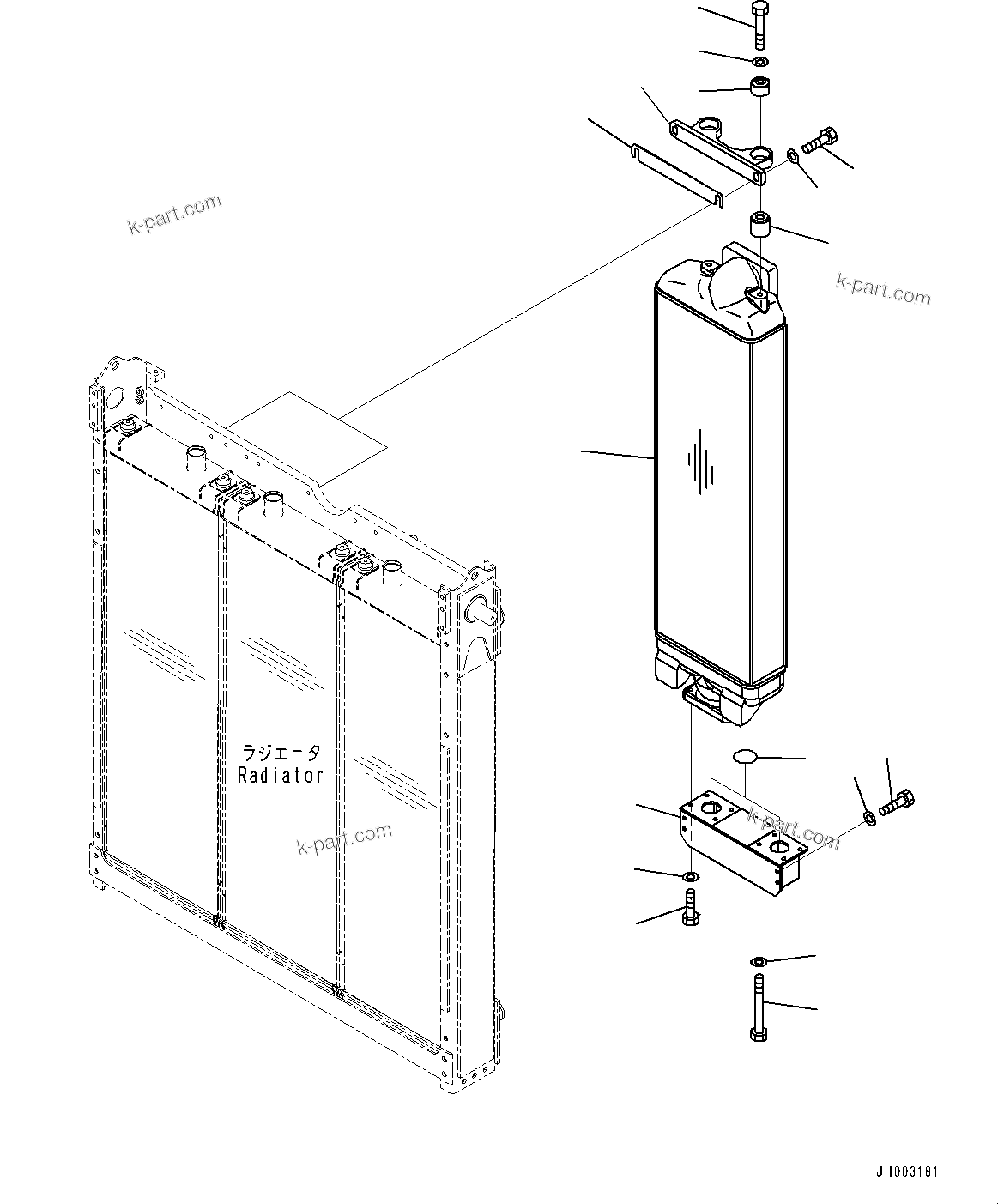 k-part.com

k-part.com

ラジエータ
Radiator

k-part.com

k-part.com

JH003181