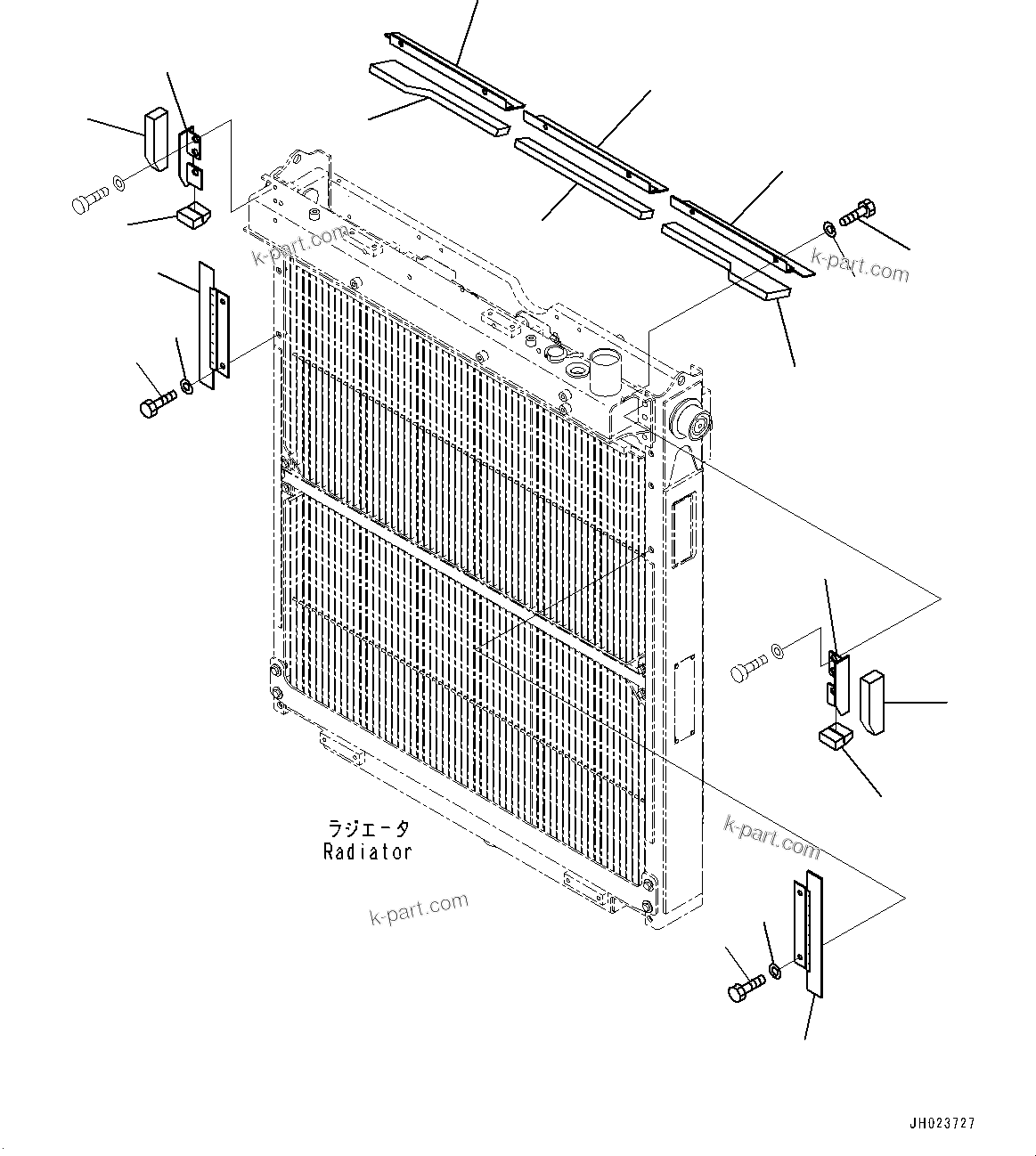 k-part.com
k-part.com
ラジエータ
Radiator
k-part.com
k-part.com
JH023727