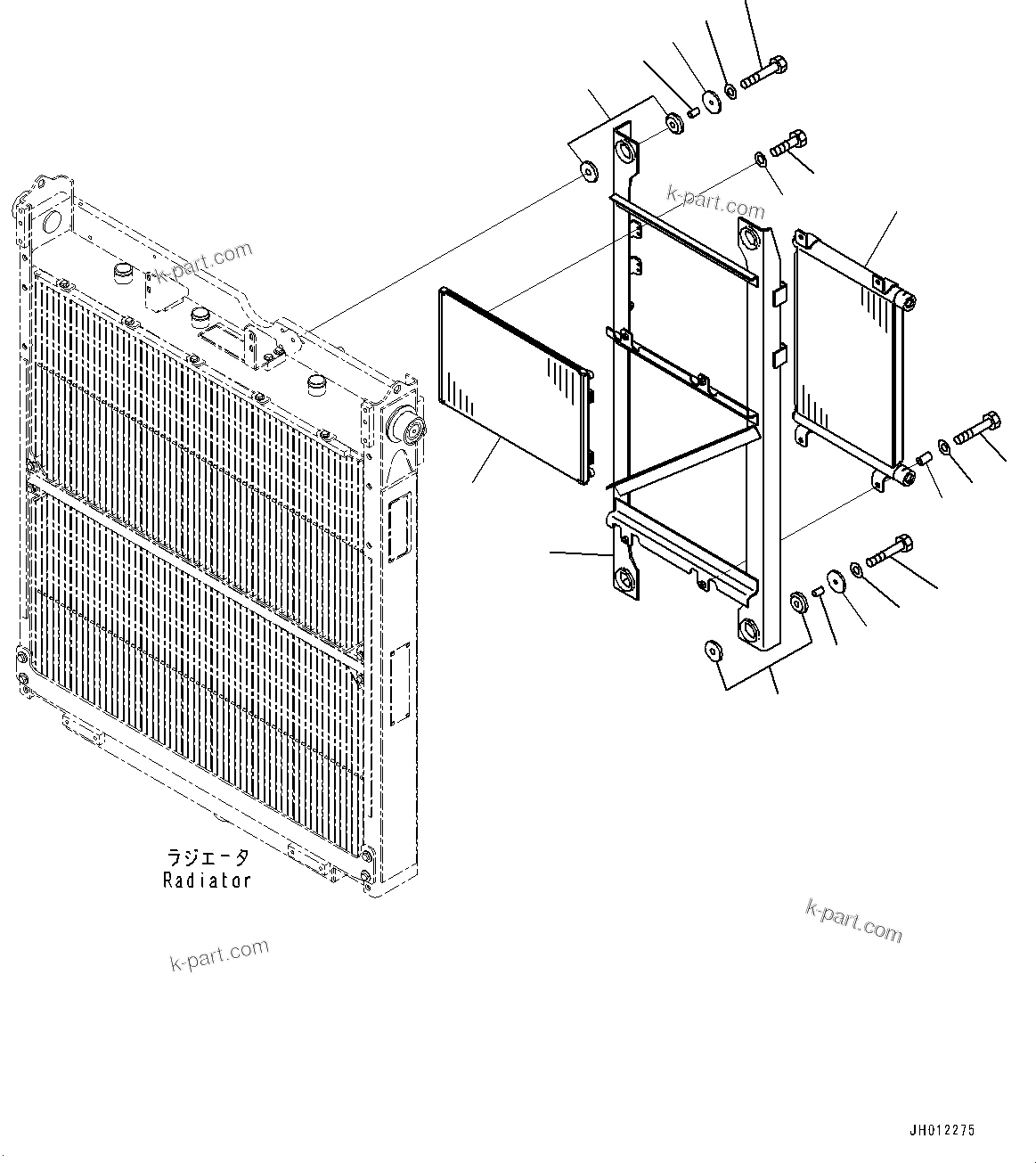 k-part.com

k-part.com

ラジエータ
Radiator

k-part.com

k-part.com

JH012275