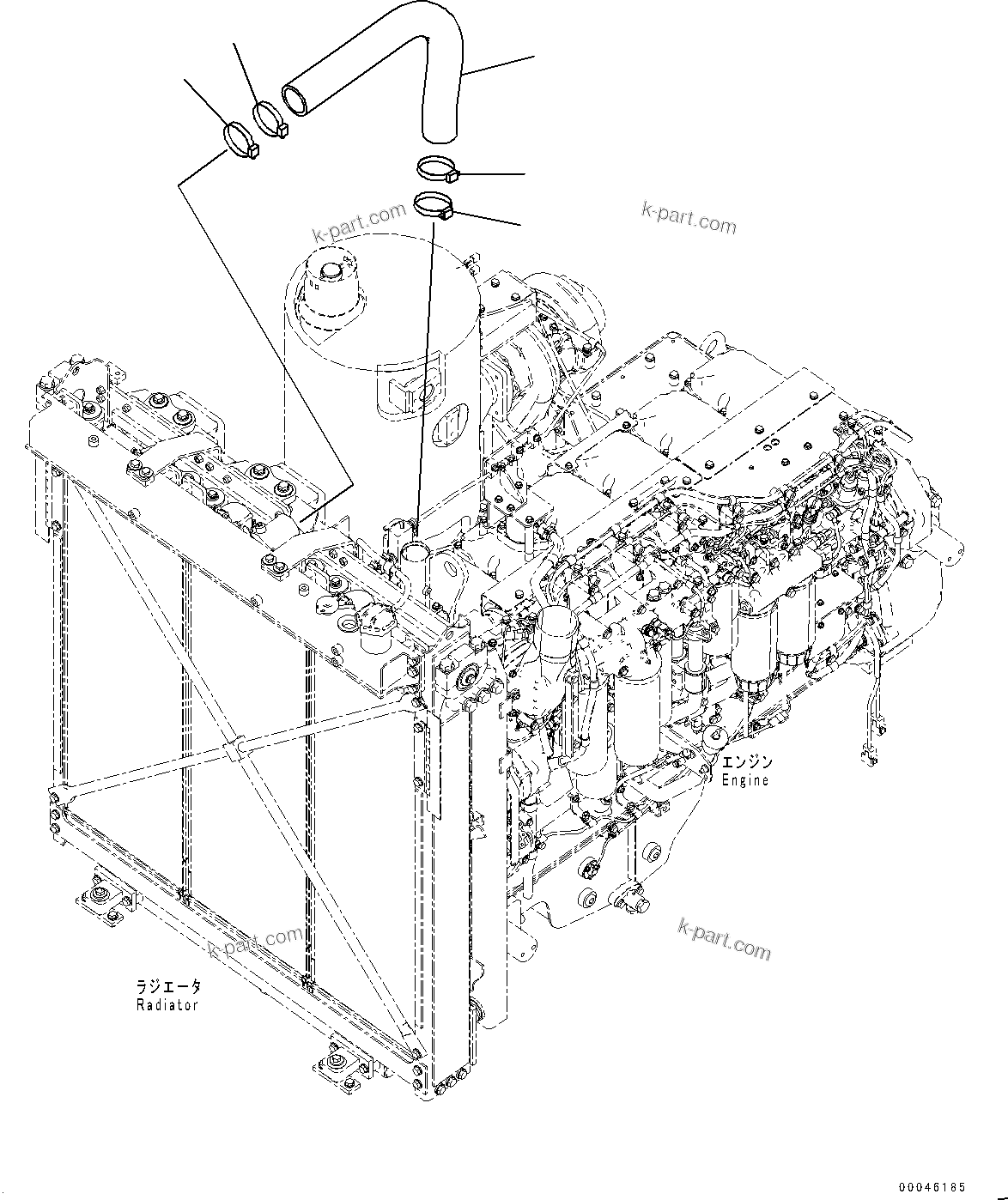 k-part.com

k-part.com

エンジン
Engine

k-part.com

k-part.com

ラジエータ
Radiator

00046185