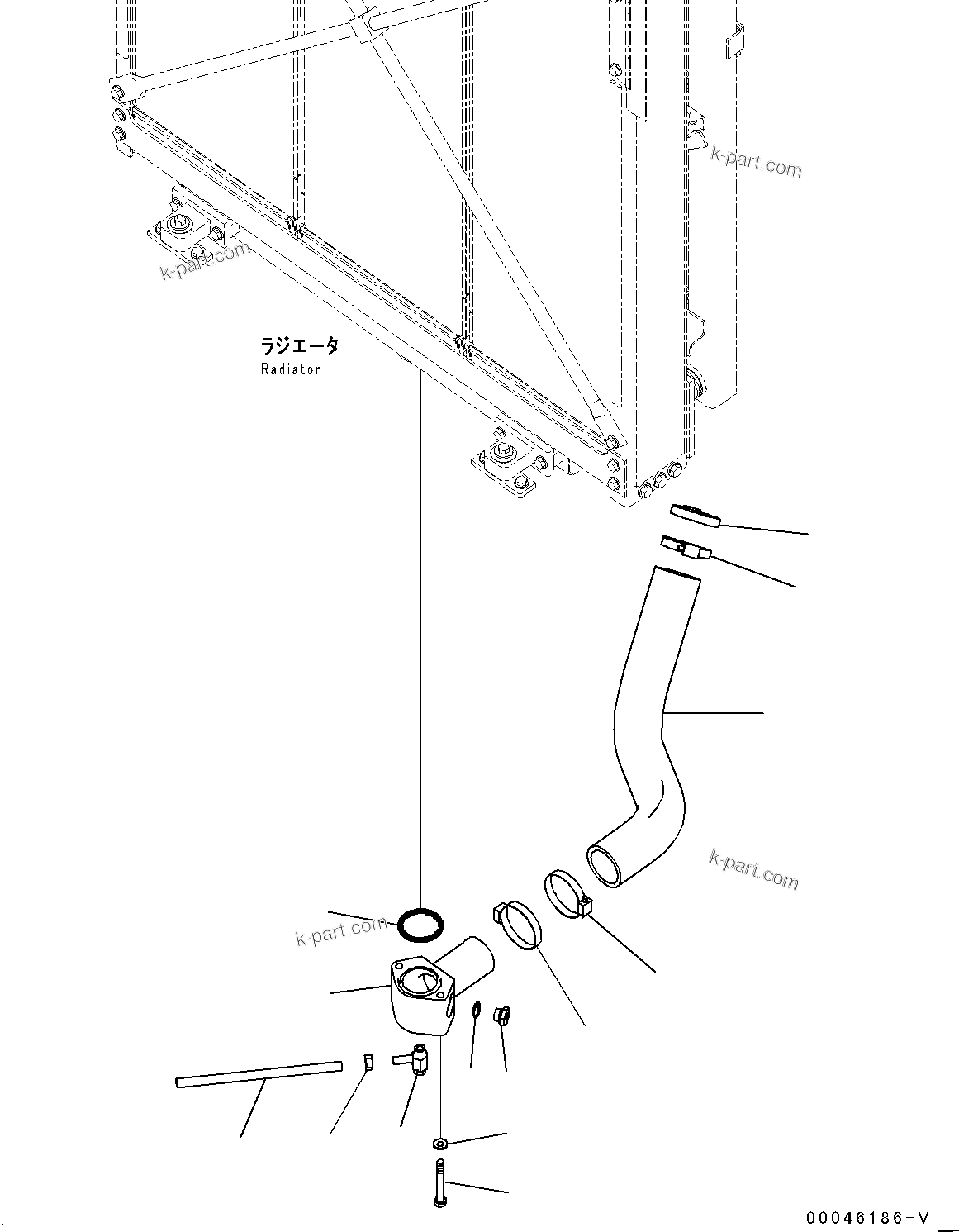 k-part.com

k-part.com

ラジエータ
Radiator

k-part.com

k-part.com

00046186-V