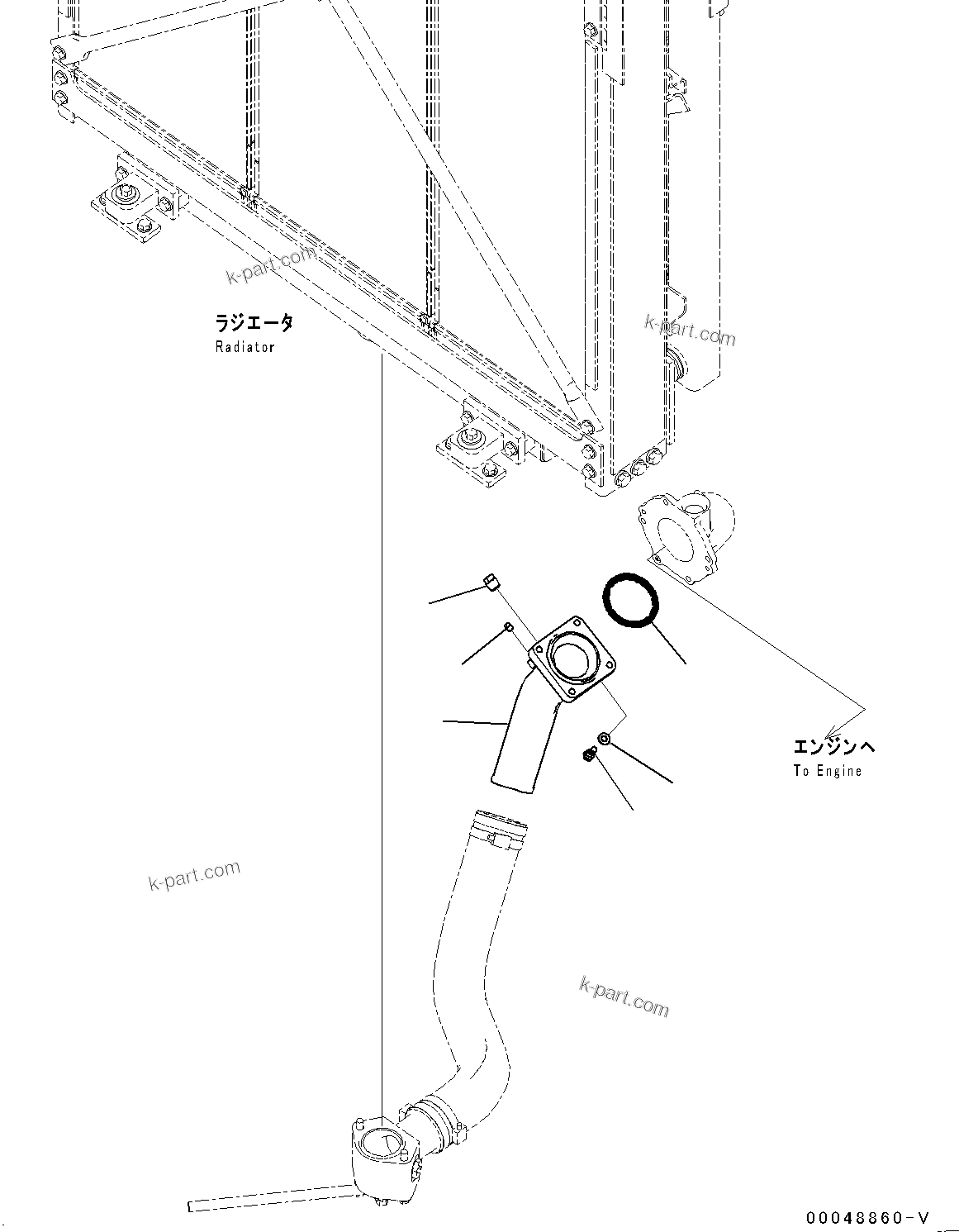 k-part.com

ラジエータ
Radiator

k-part.com

エンジンへ
To Engine

k-part.com

k-part.com

00048860-V