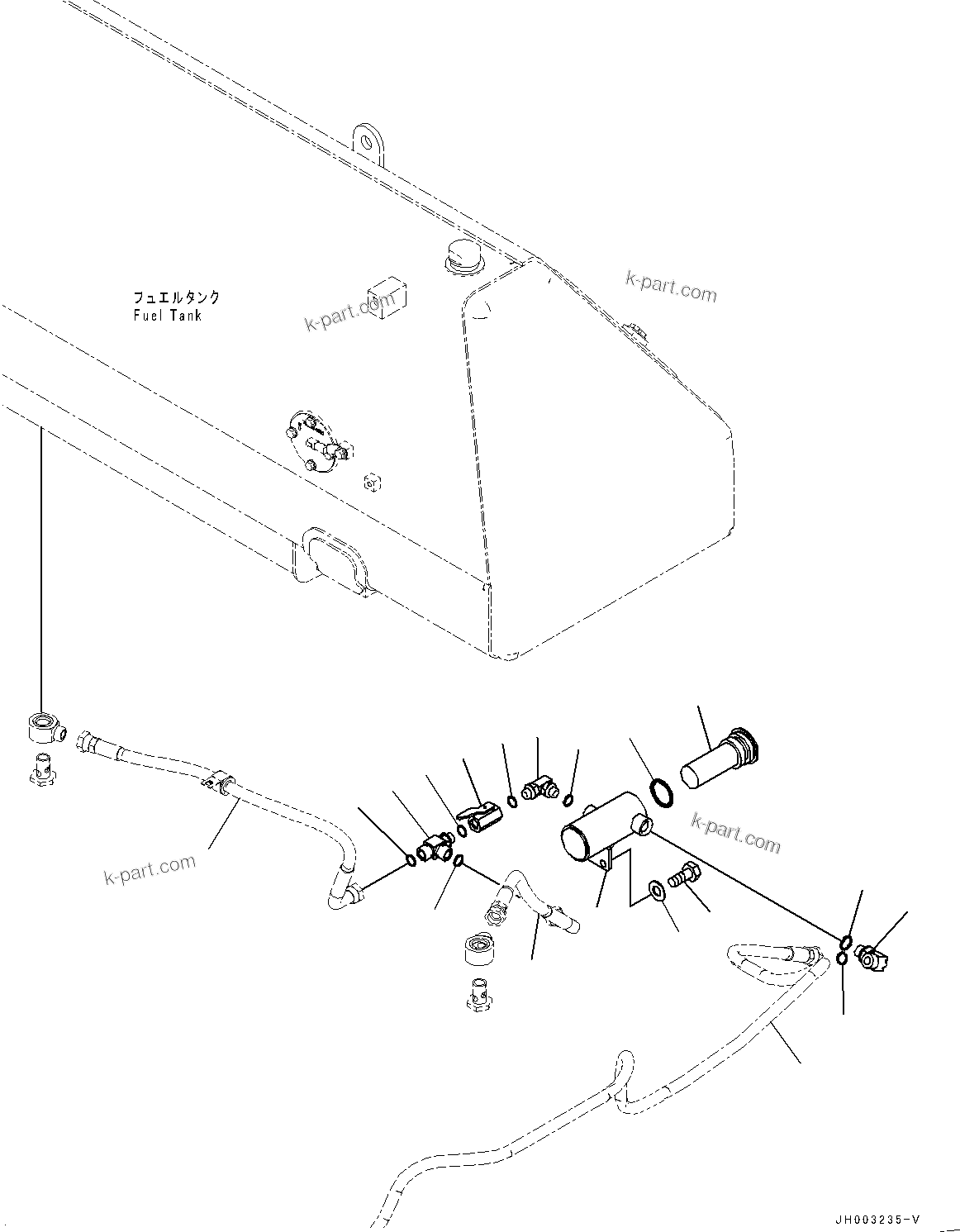 フュエルタンク
Fuel Tank

k-part.com

k-part.com

k-part.com

k-part.com

JH003235-V