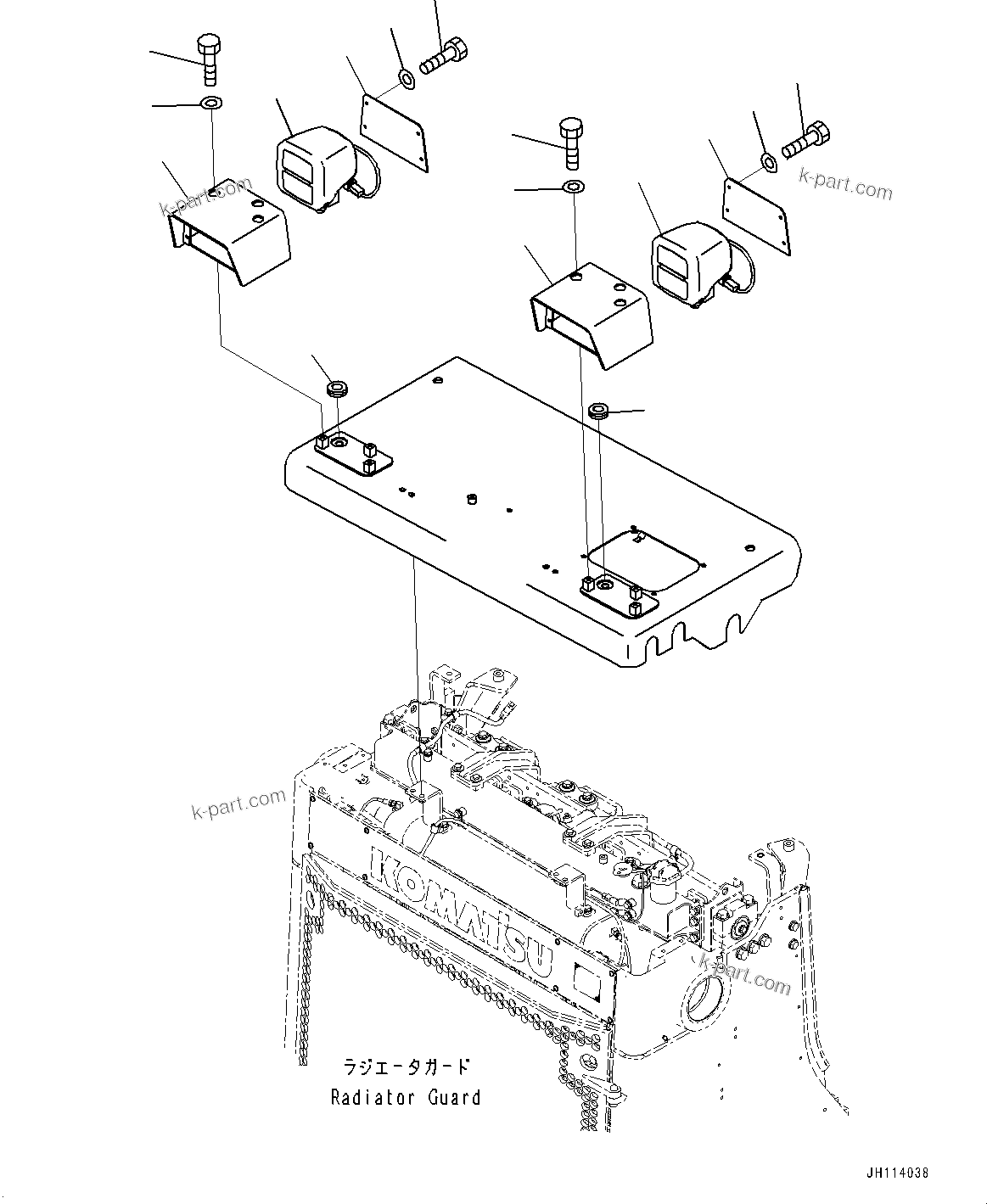 k-part.com

k-part.com

k-part.com

KOMATSU

k-part.com

ラジエータガード
Radiator Guard

JH114038