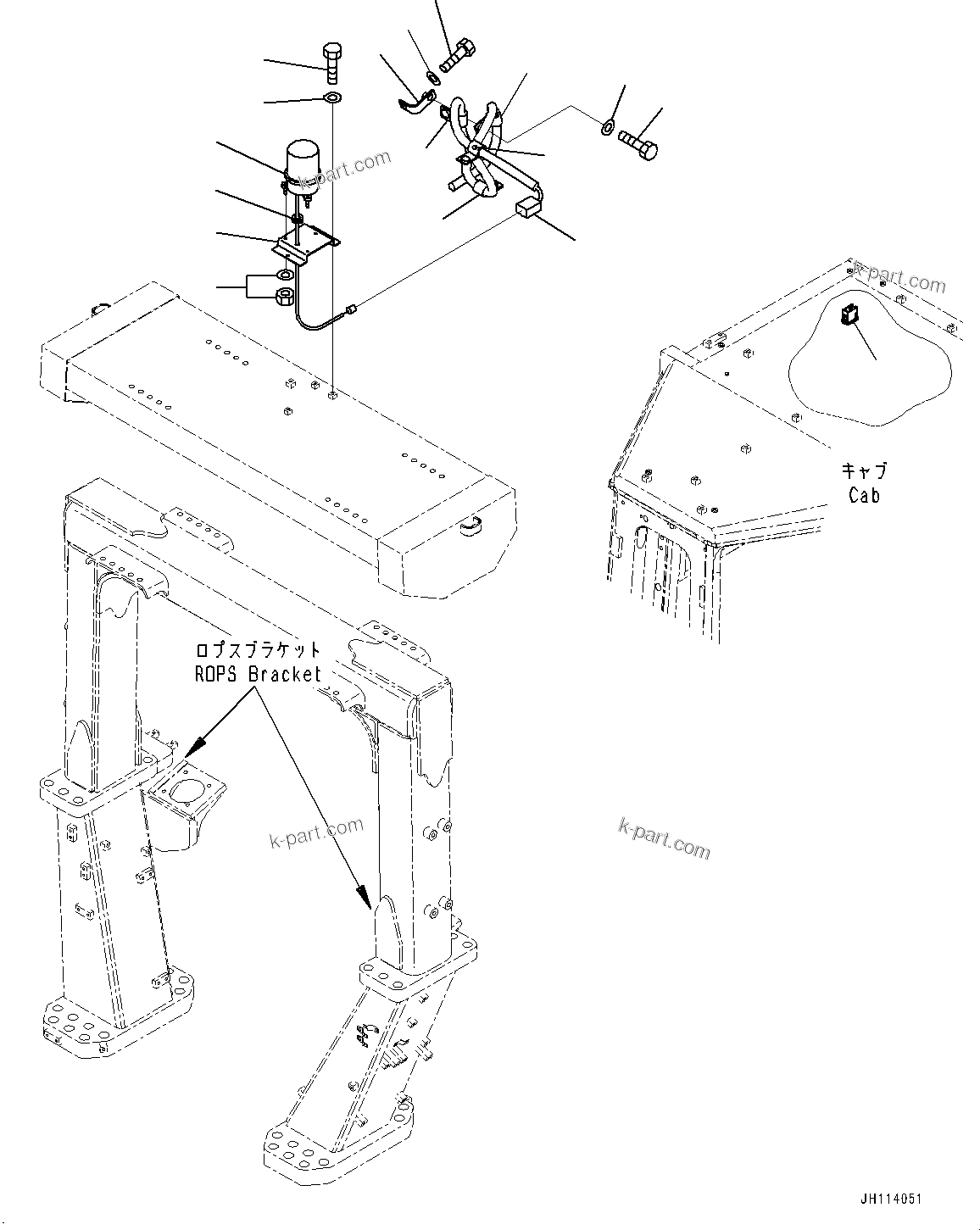 k-part.com

k-part.com

キャブ
Cab

ロプスブラケット
ROPS Bracket

k-part.com

k-part.com

JH114051