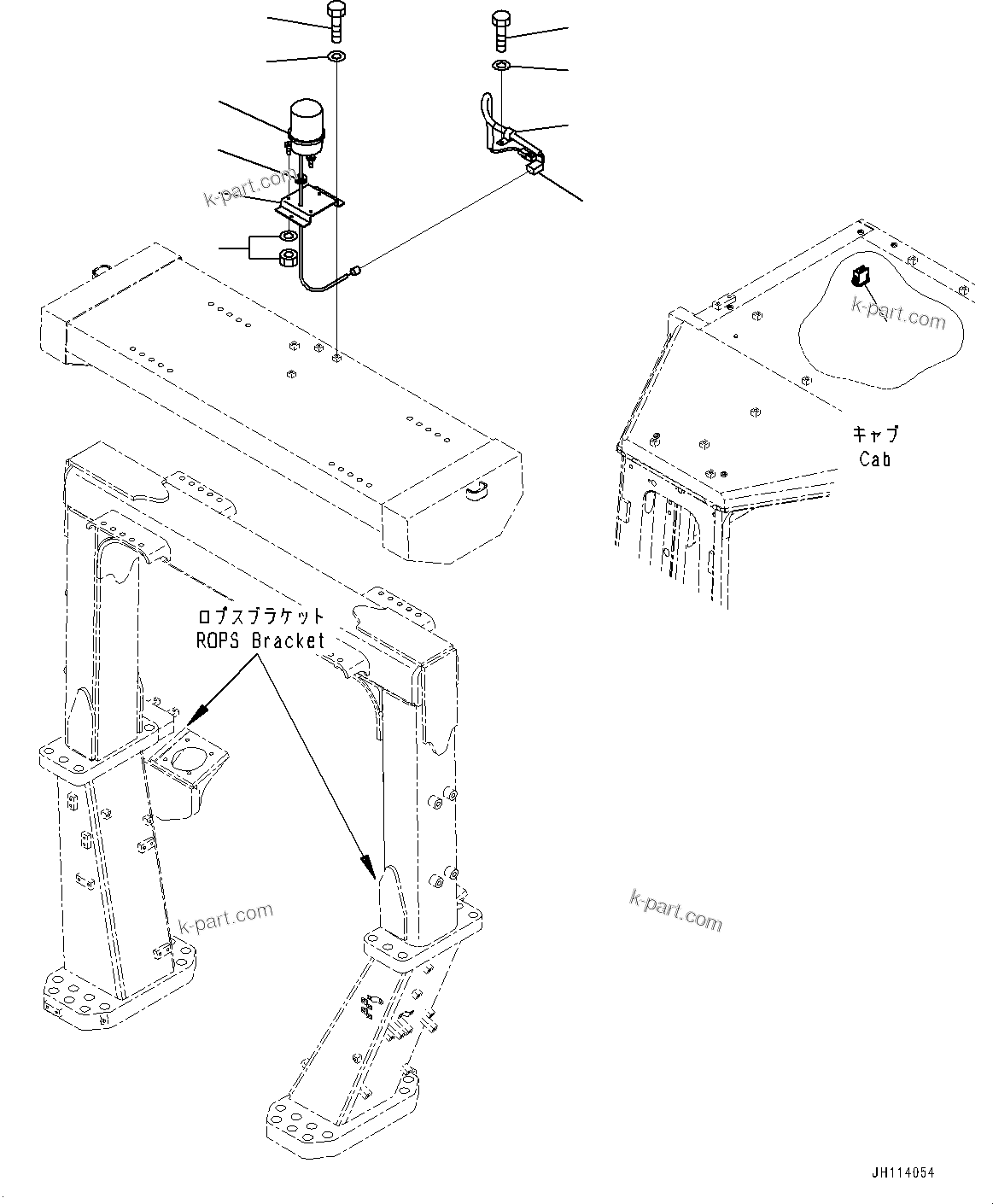 k-part.com

k-part.com

キャブ
Cab

ロプスブラケット
ROPS Bracket

k-part.com

k-part.com

JH114054