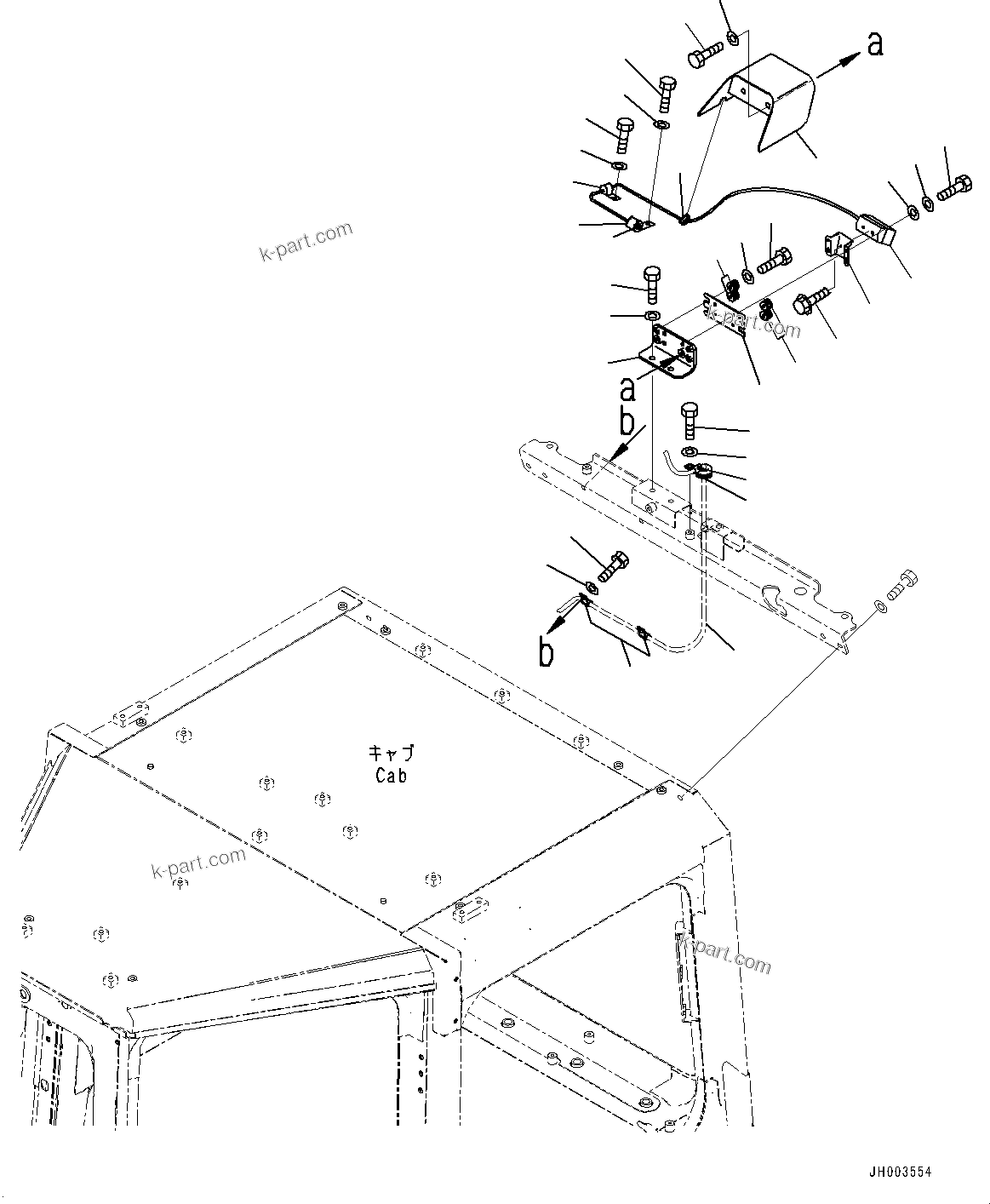 a

k-part.com

k-part.com

a

b

b

キャブ
Cab

k-part.com

k-part.com

JH003554