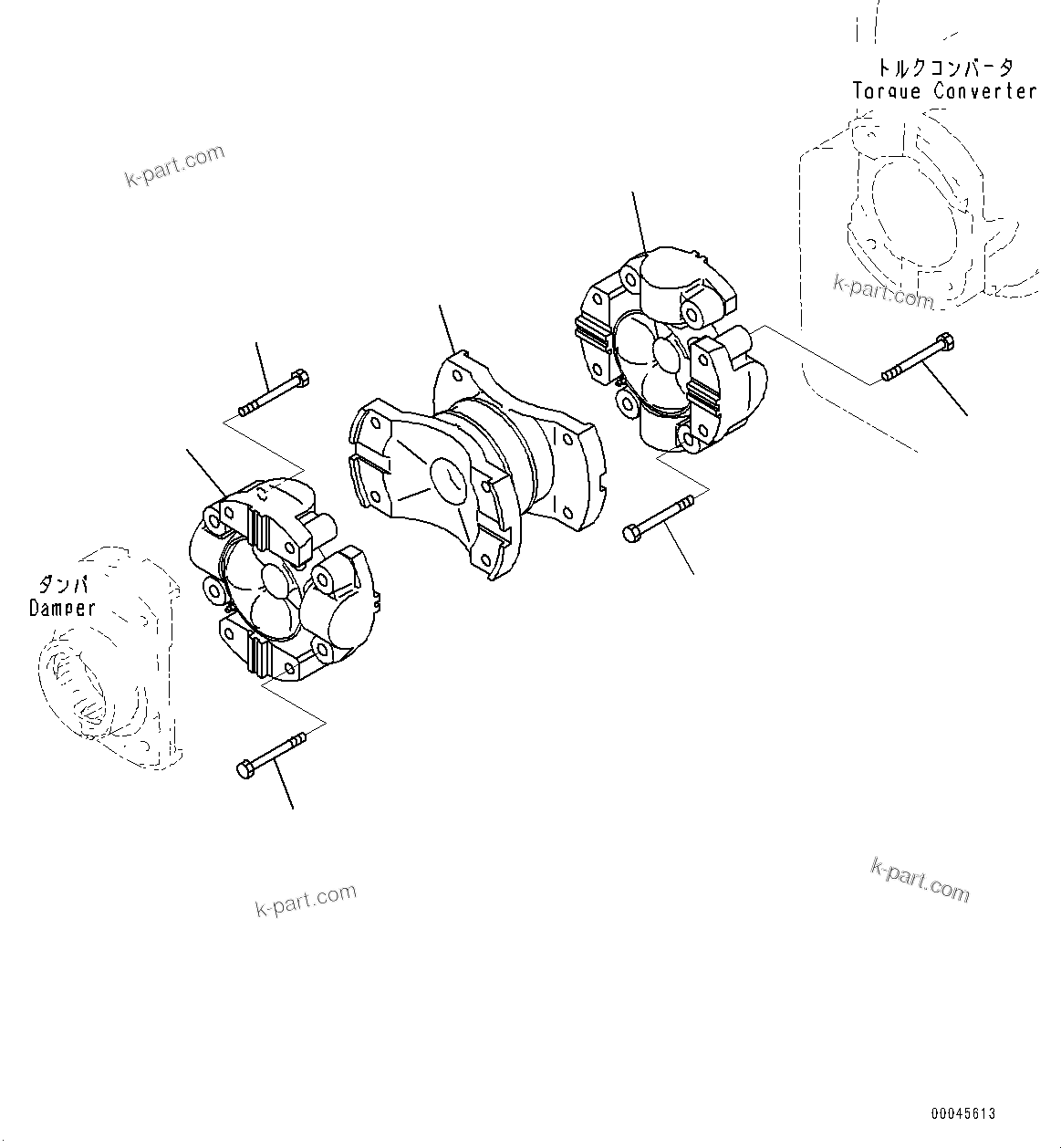 トルクコンバータ
Torque Converter

k-part.com

k-part.com

ダンパ
Damper

k-part.com

k-part.com

00045613