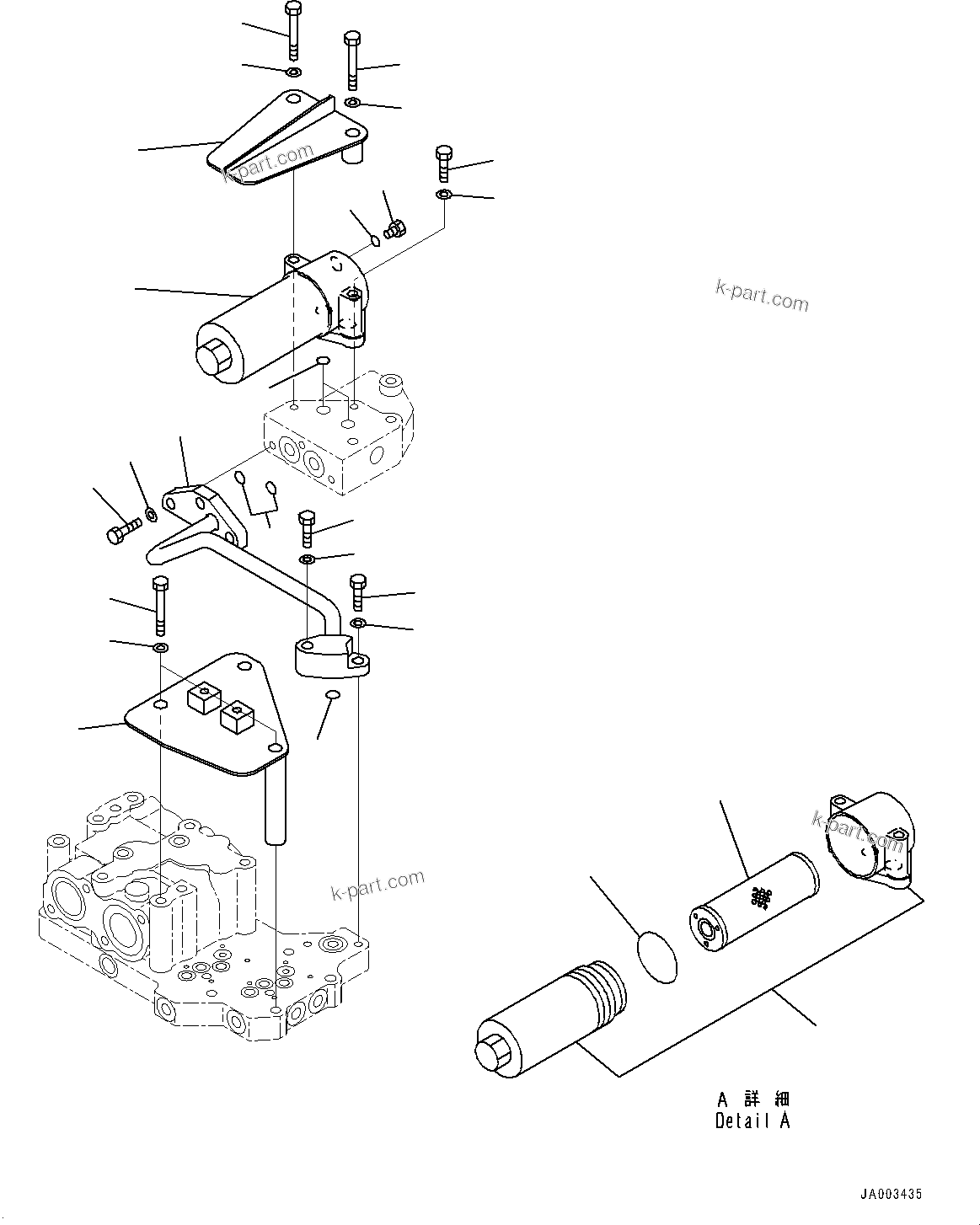 k-part.com

k-part.com

k-part.com

k-part.com

A 詳 細
Detail A

JA003435