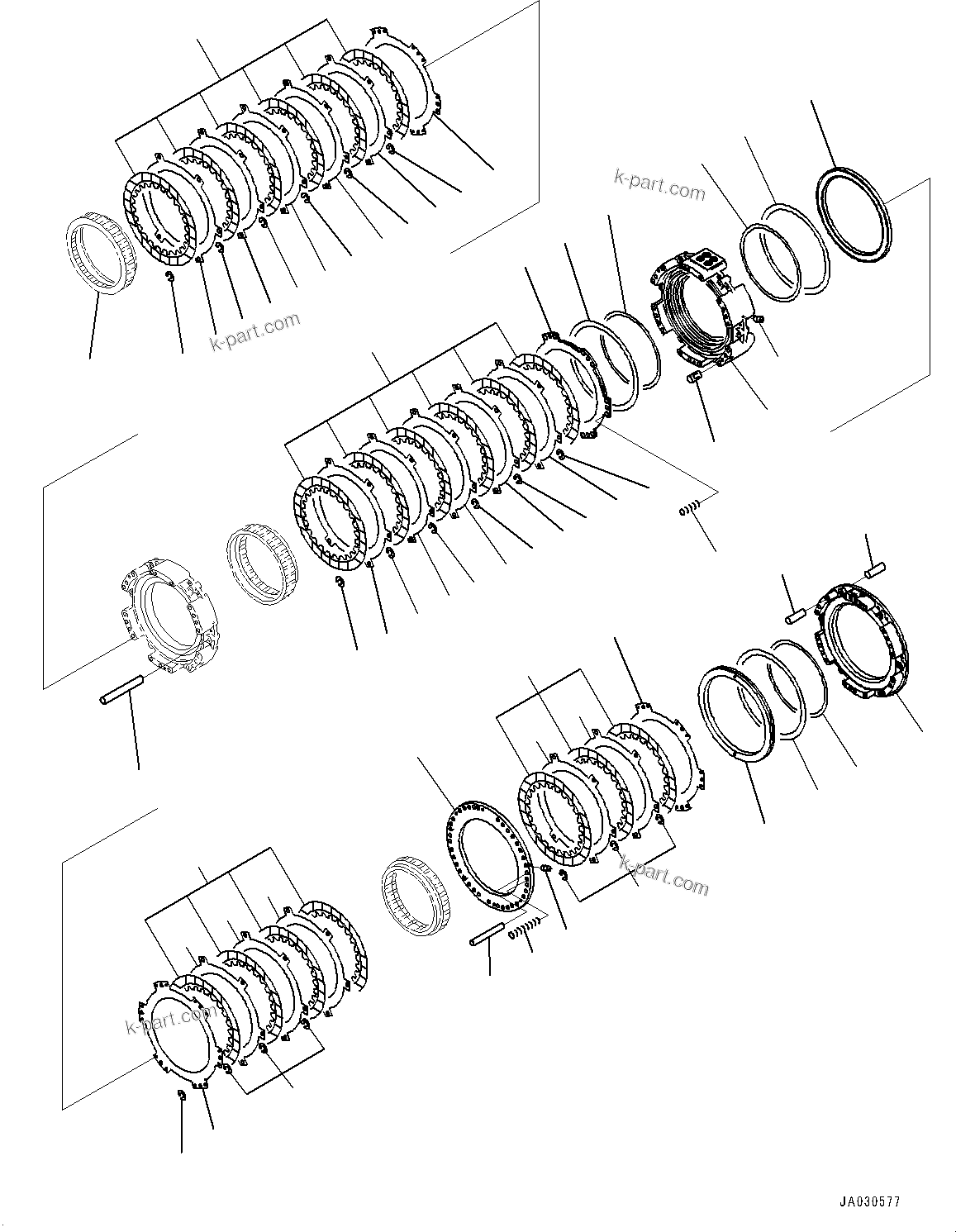 k-part.com

k-part.com

k-part.com

k-part.com

JA030577