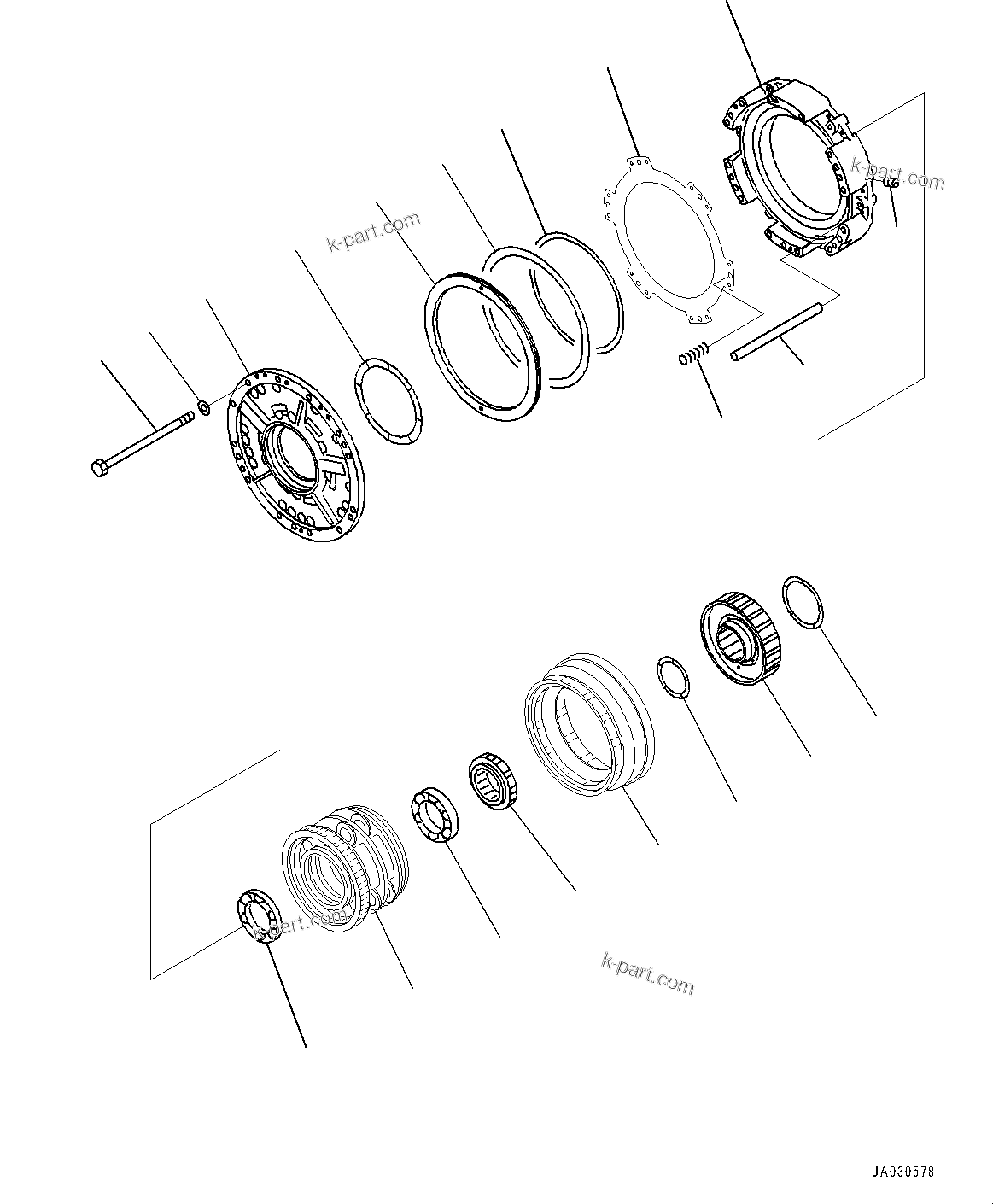 k-part.com

k-part.com

k-part.com

k-part.com

JA030578