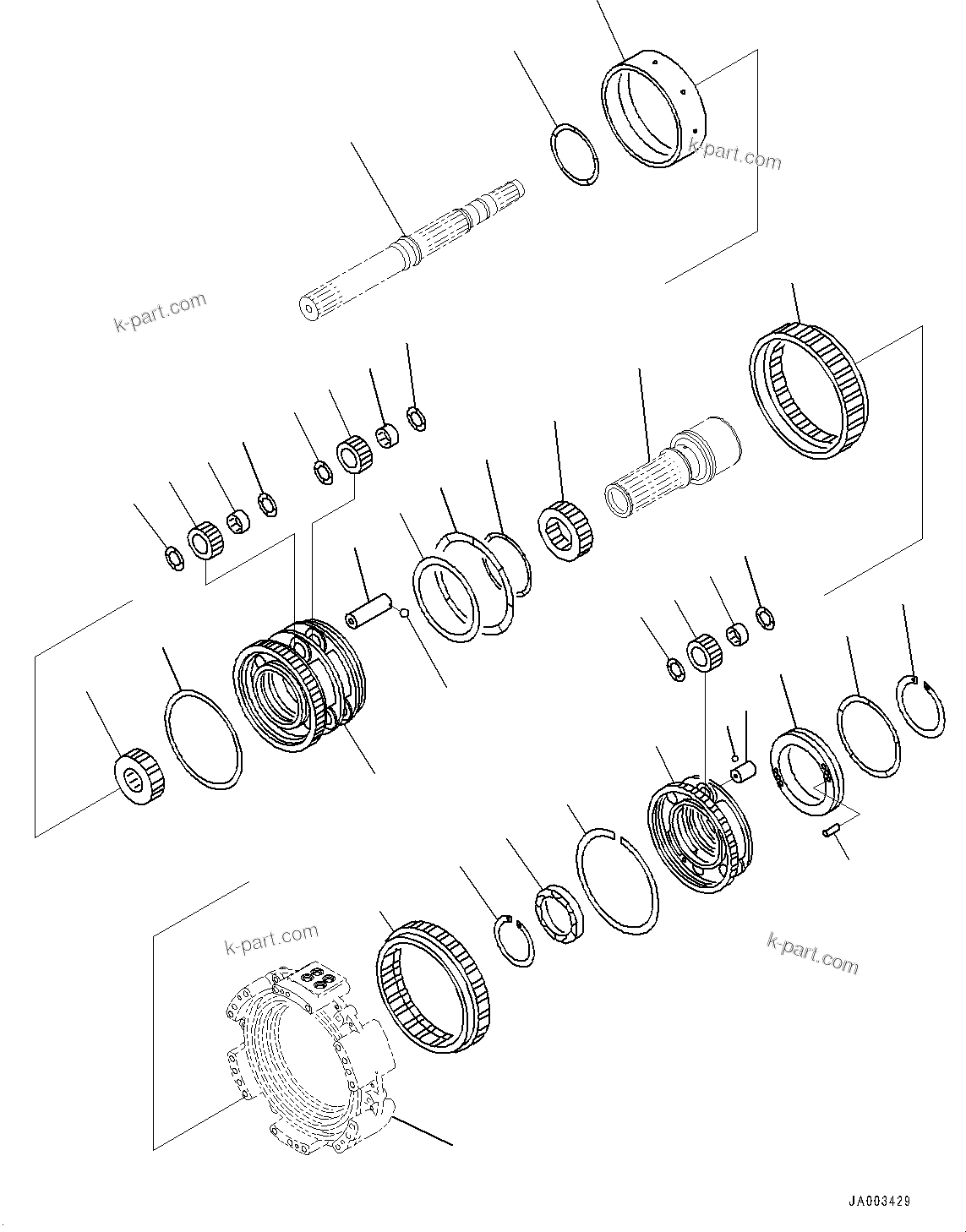 k-part.com

k-part.com

k-part.com

k-part.com

JA003429