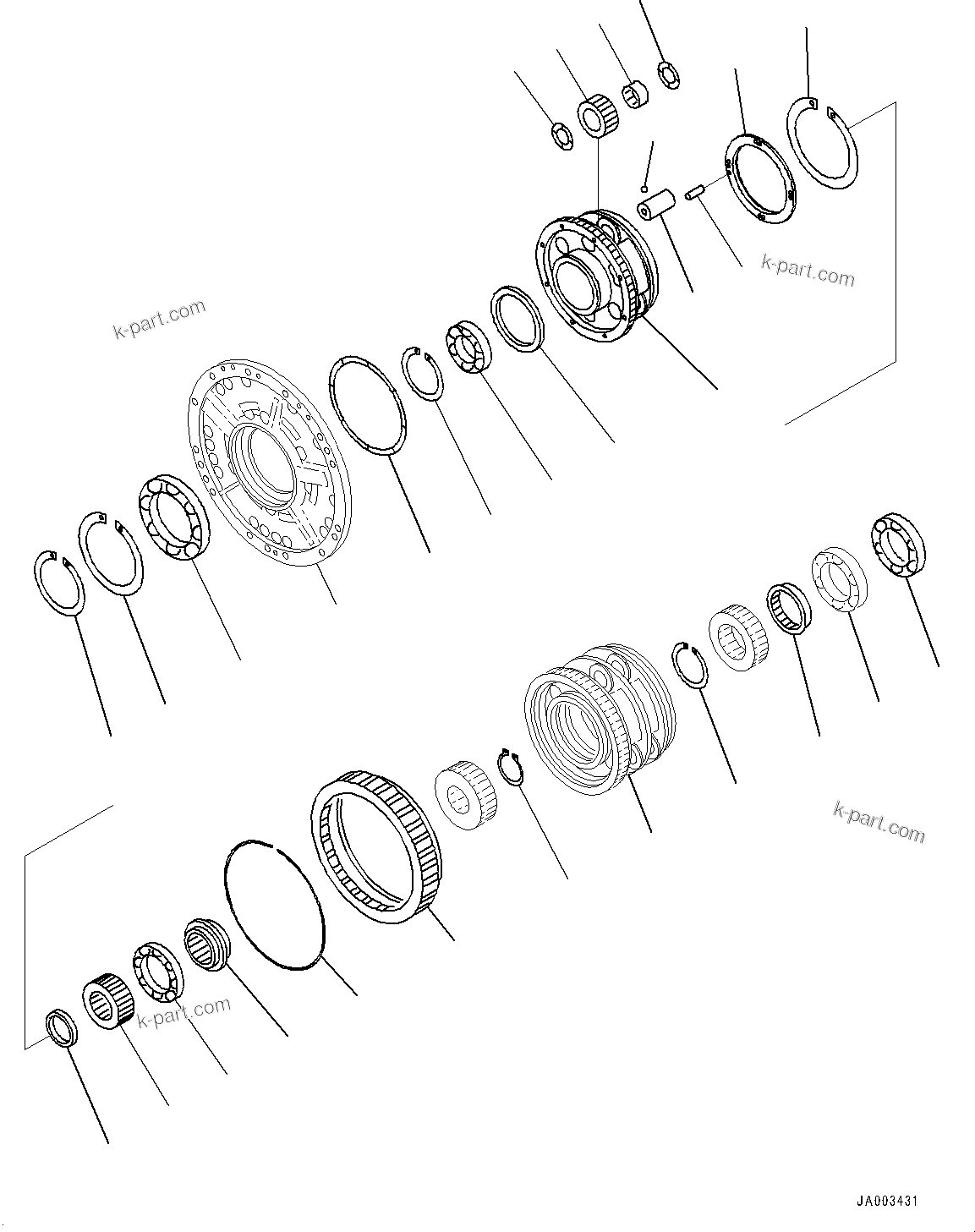 k-part.com

k-part.com

k-part.com

k-part.com

JA003431