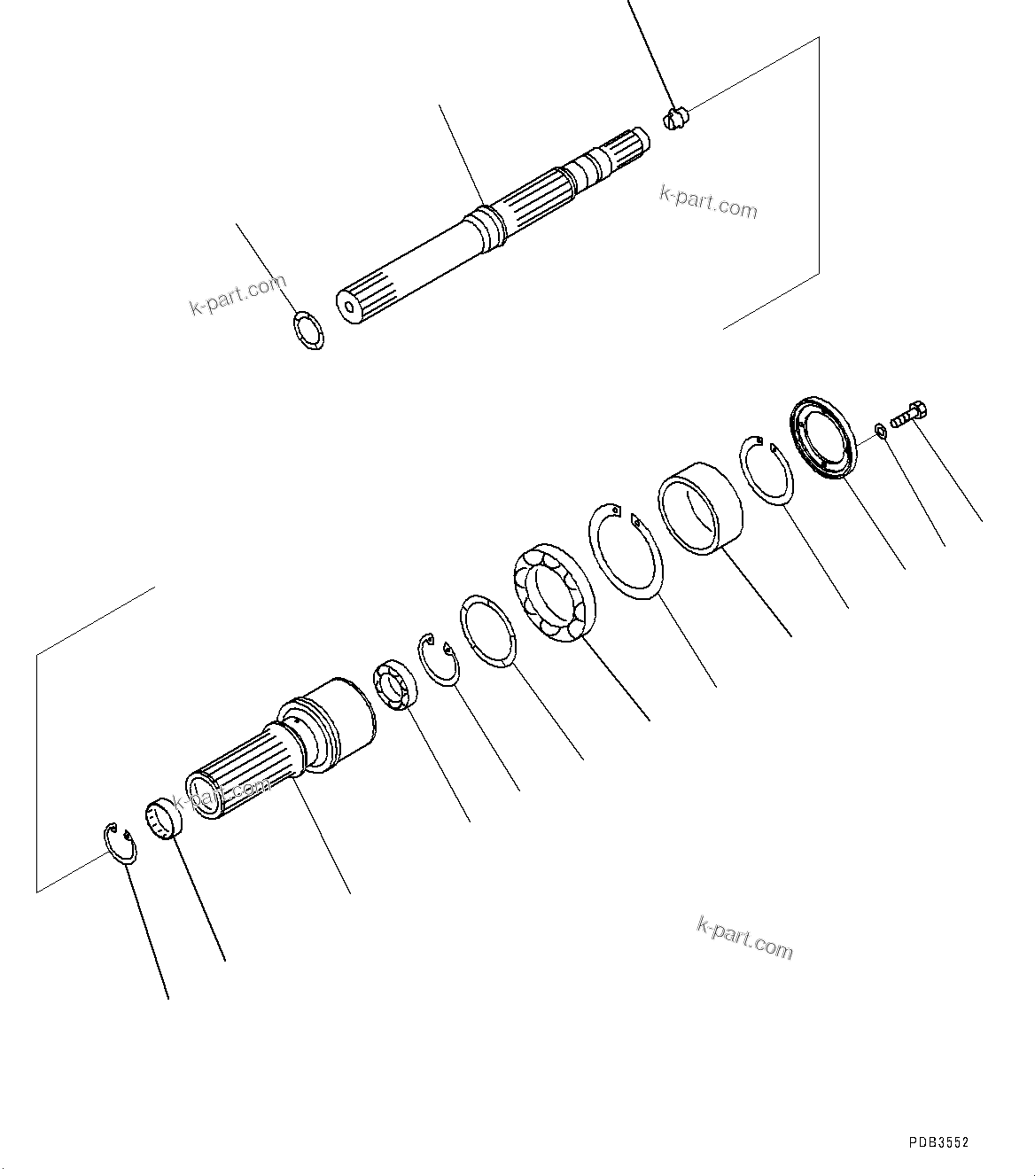 k-part.com

k-part.com

k-part.com

k-part.com

PDB3552