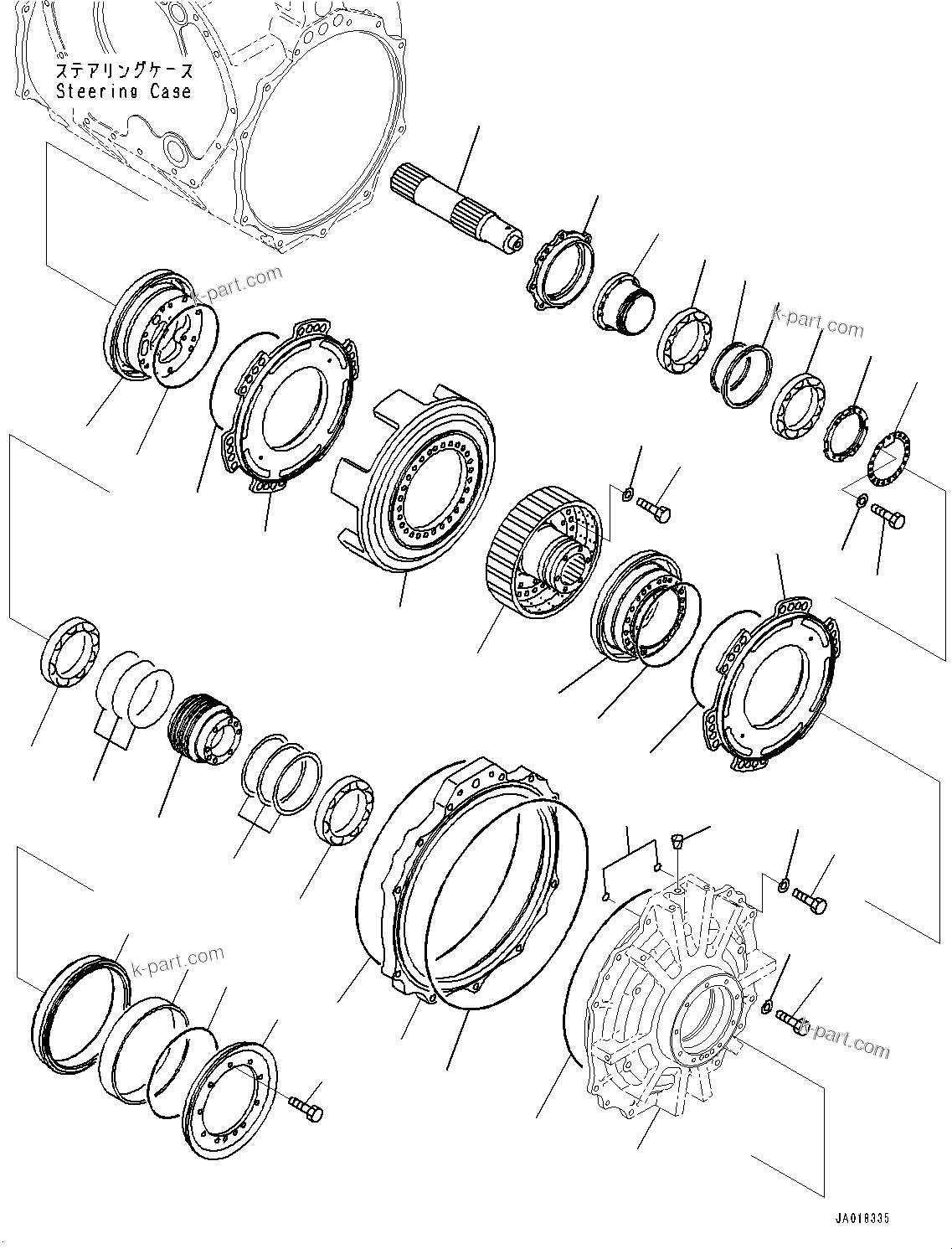 ステアリングケース
Steering Case

k-part.com

k-part.com

k-part.com

k-part.com

JA018335