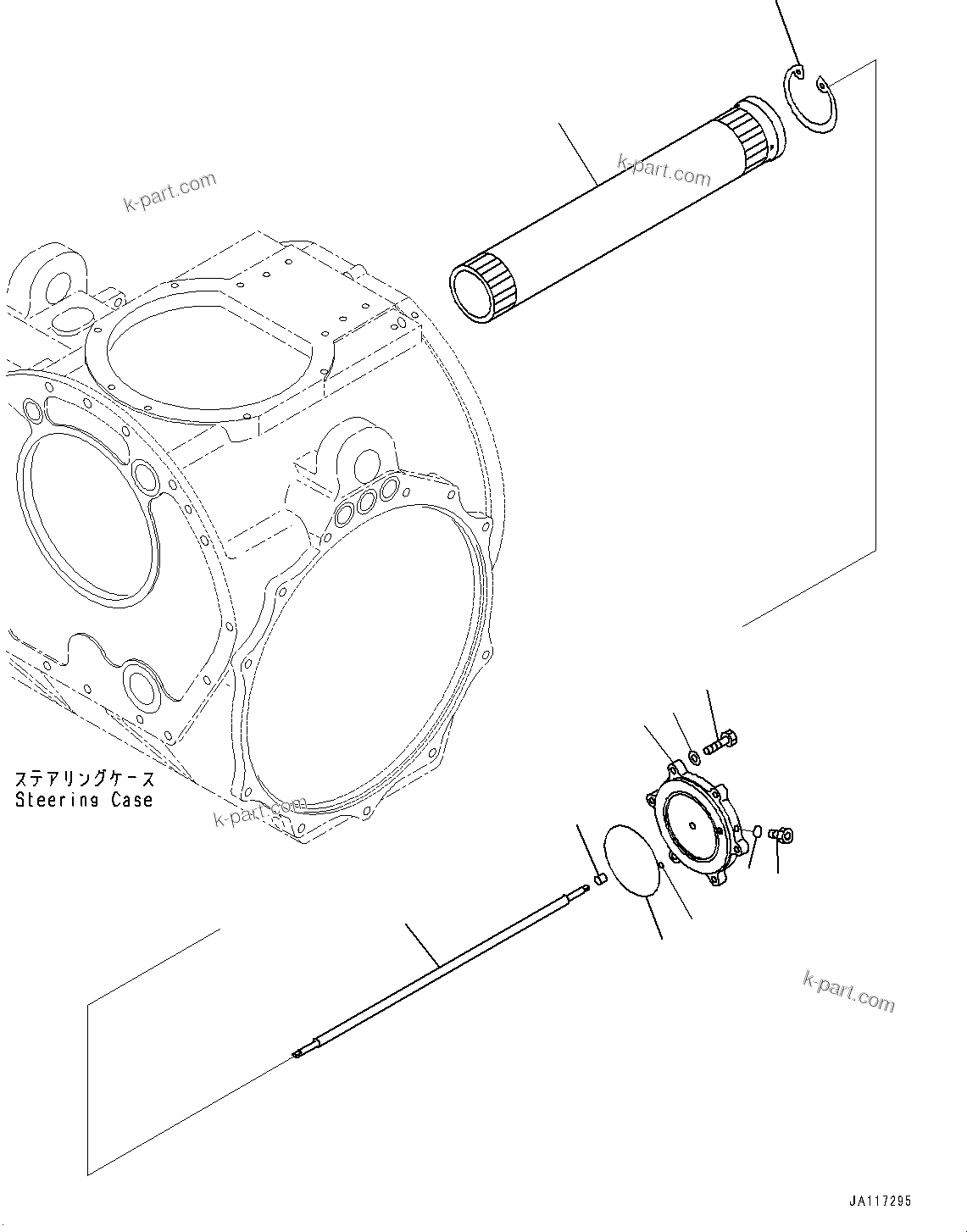 k-part.com

k-part.com

ステアリングケース
Steering Case

k-part.com

k-part.com

JA117295