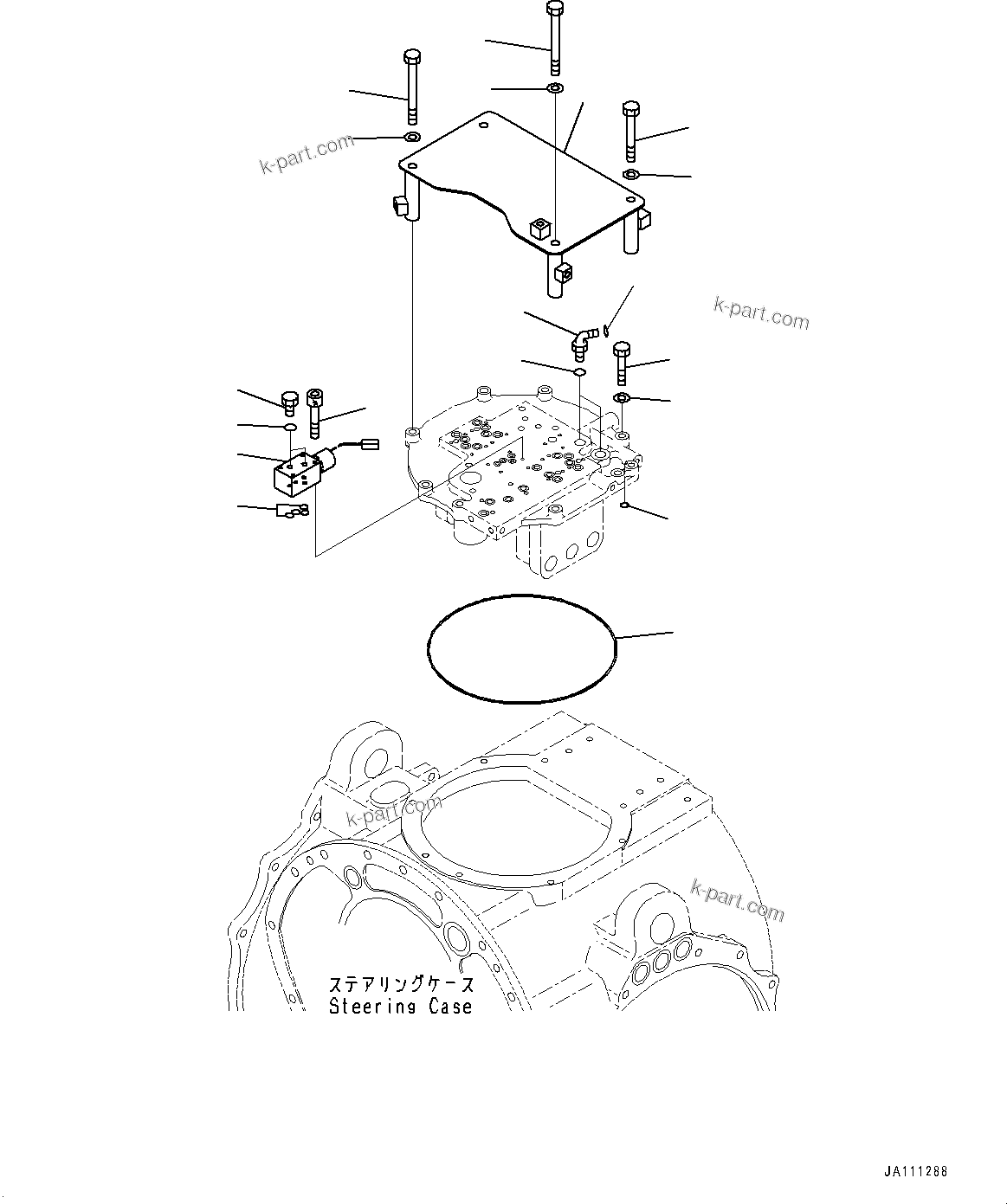 k-part.com

k-part.com

k-part.com

k-part.com

ステアリングケース
Steering Case

JA111288