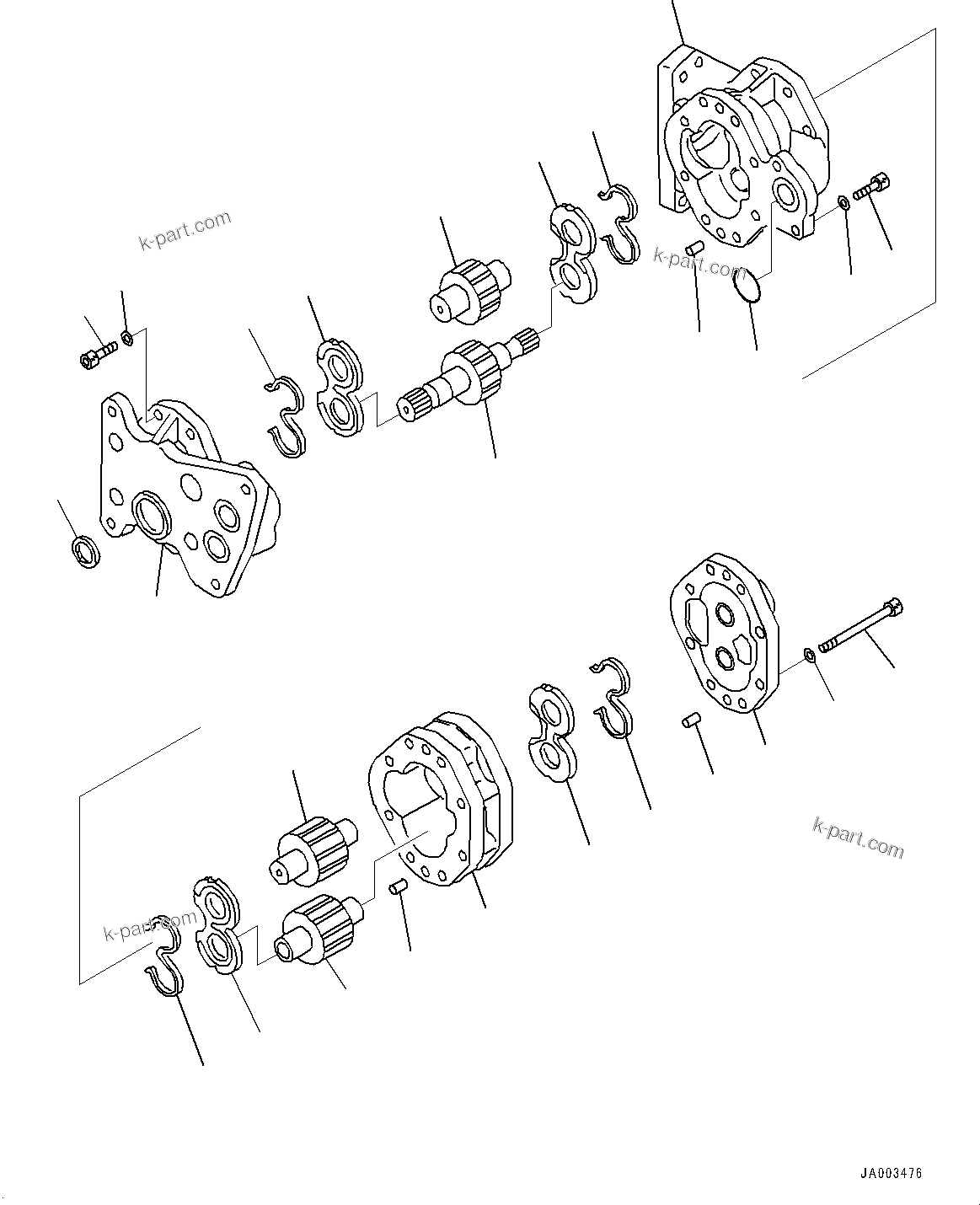 k-part.com

k-part.com

k-part.com

k-part.com

JA003476